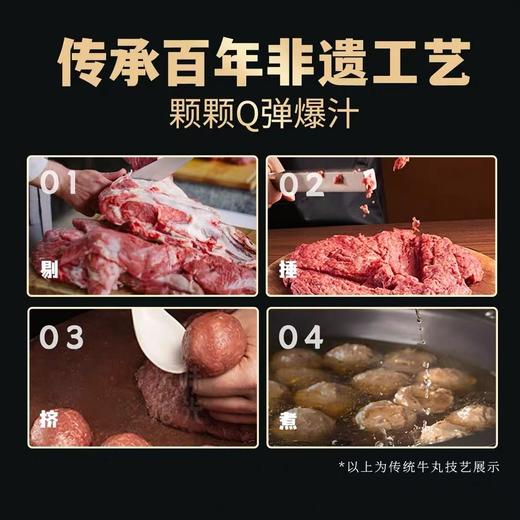 传承百年非遗工艺

颗颗Q弹爆汁

01

剔

02

捶

03

挤

04

煮

*以上为传统牛丸技艺展示