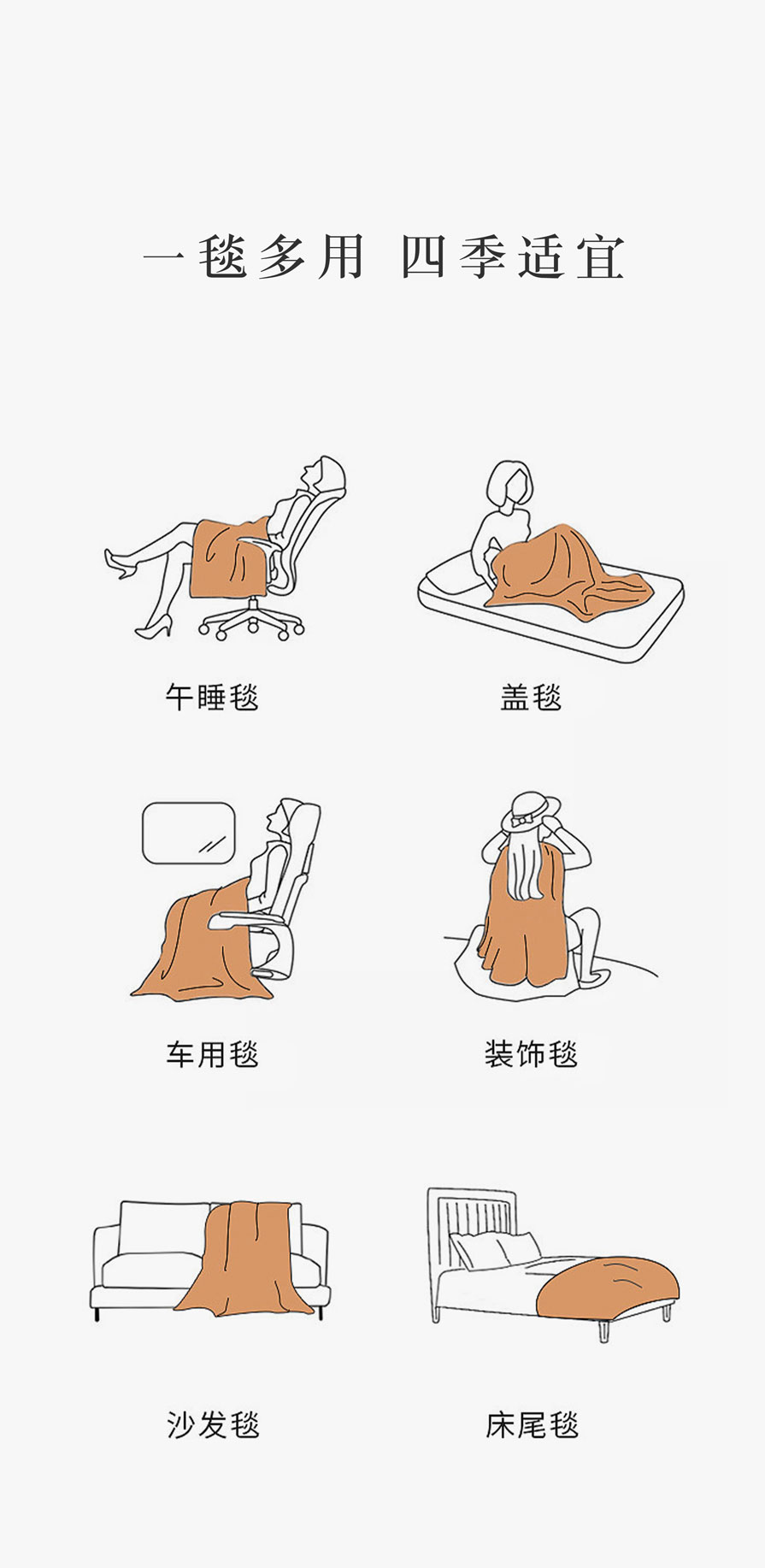 一毯多用 四季适宜

午睡毯

盖毯

车用毯

装饰毯

沙发毯

床尾毯