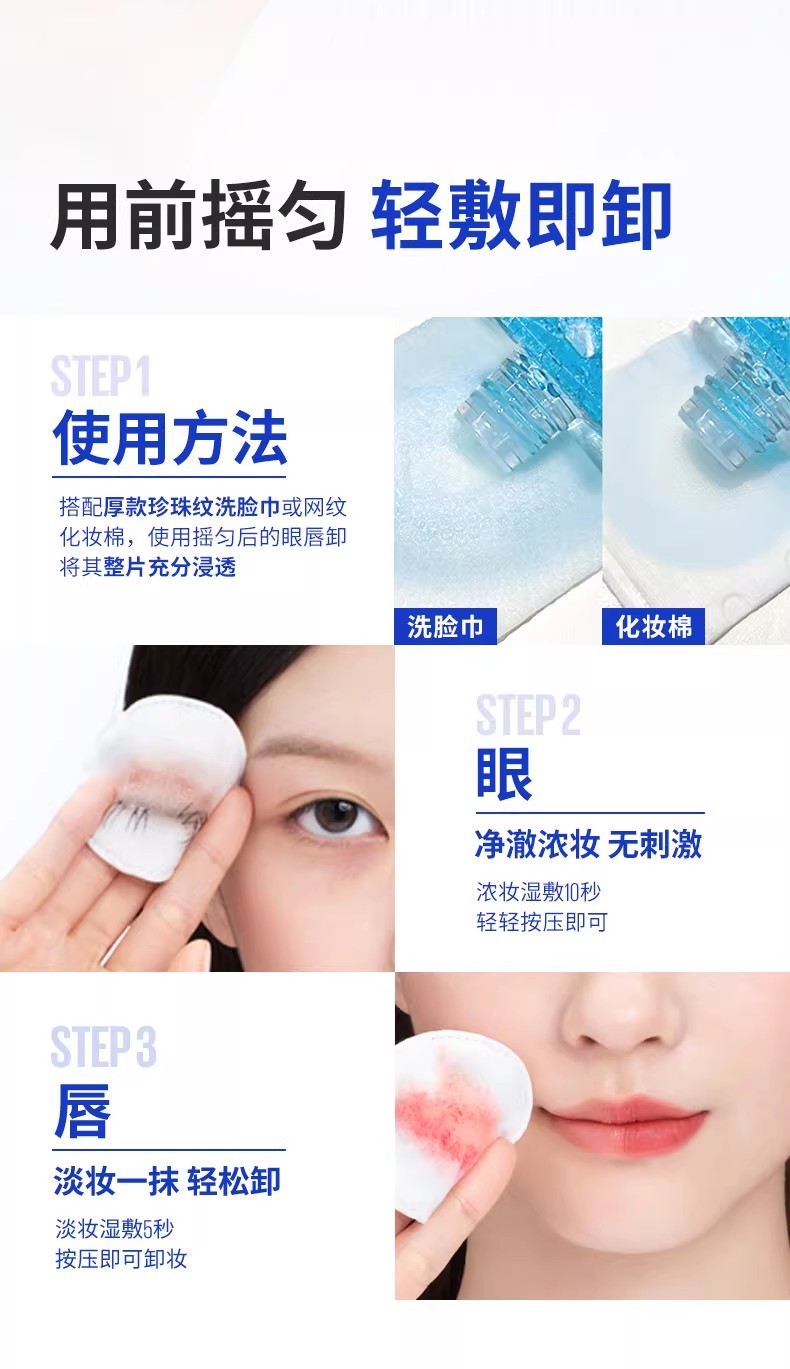 用前摇匀 轻敷即卸

STEP1
使用方法
搭配厚款珍珠纹洗脸巾或网纹化妆棉，使用摇匀后的眼唇卸将其整片充分浸透

洗脸巾
化妆棉

STEP2
眼
净澈浓妆 无刺激
浓妆湿敷10秒
轻轻按压即可

STEP3
唇
淡妆一抹 轻松卸
淡妆湿敷5秒
按压即可卸妆