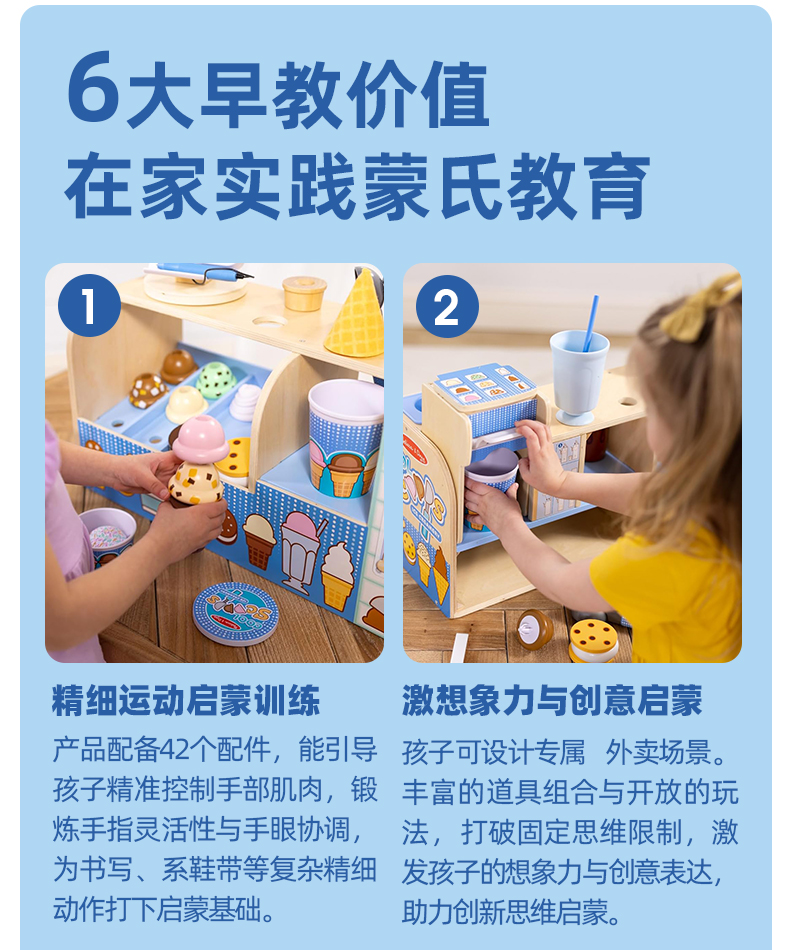 6大早教价值
在家实践蒙氏教育

1

精细运动启蒙训练

产品配备42个配件，能引导孩子精准控制手部肌肉，锻炼手指灵活性与手眼协调，为书写、系鞋带等复杂精细动作打下启蒙基础。

2

激想象力与创意启蒙

孩子可设计专属 外卖场景。丰富的道具组合与开放的玩法，打破固定思维限制，激发孩子的想象力与创意表达，助力创新思维启蒙。