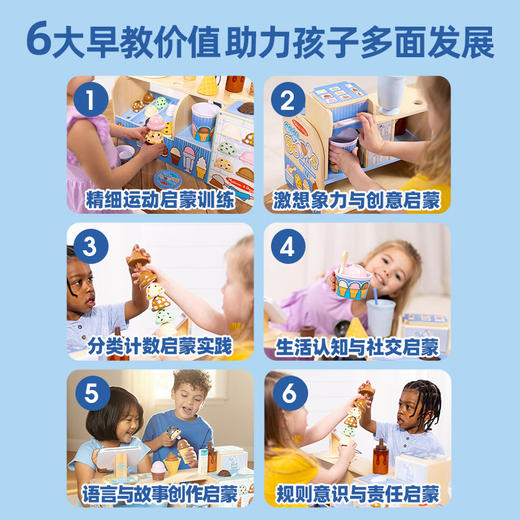 6大早教价值 助力孩子多面发展

1
精细运动启蒙训练

2
激想象力与创意启蒙

3
分类计数启蒙实践

4
生活认知与社交启蒙

5
语言与故事创作启蒙

6
规则意识与责任启蒙