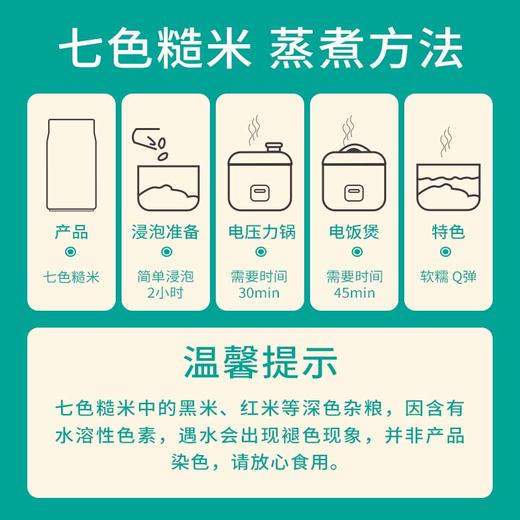 七色糙米 蒸煮方法

产品
七色糙米

浸泡准备
简单浸泡
2小时

电压力锅
需要时间
30min

电饭煲
需要时间
45min

特色
软糯 Q弹

温馨提示

七色糙米中的黑米、红米等深色杂粮，因含有水溶性色素，遇水会出现褪色现象，并非产品染色，请放心食用。