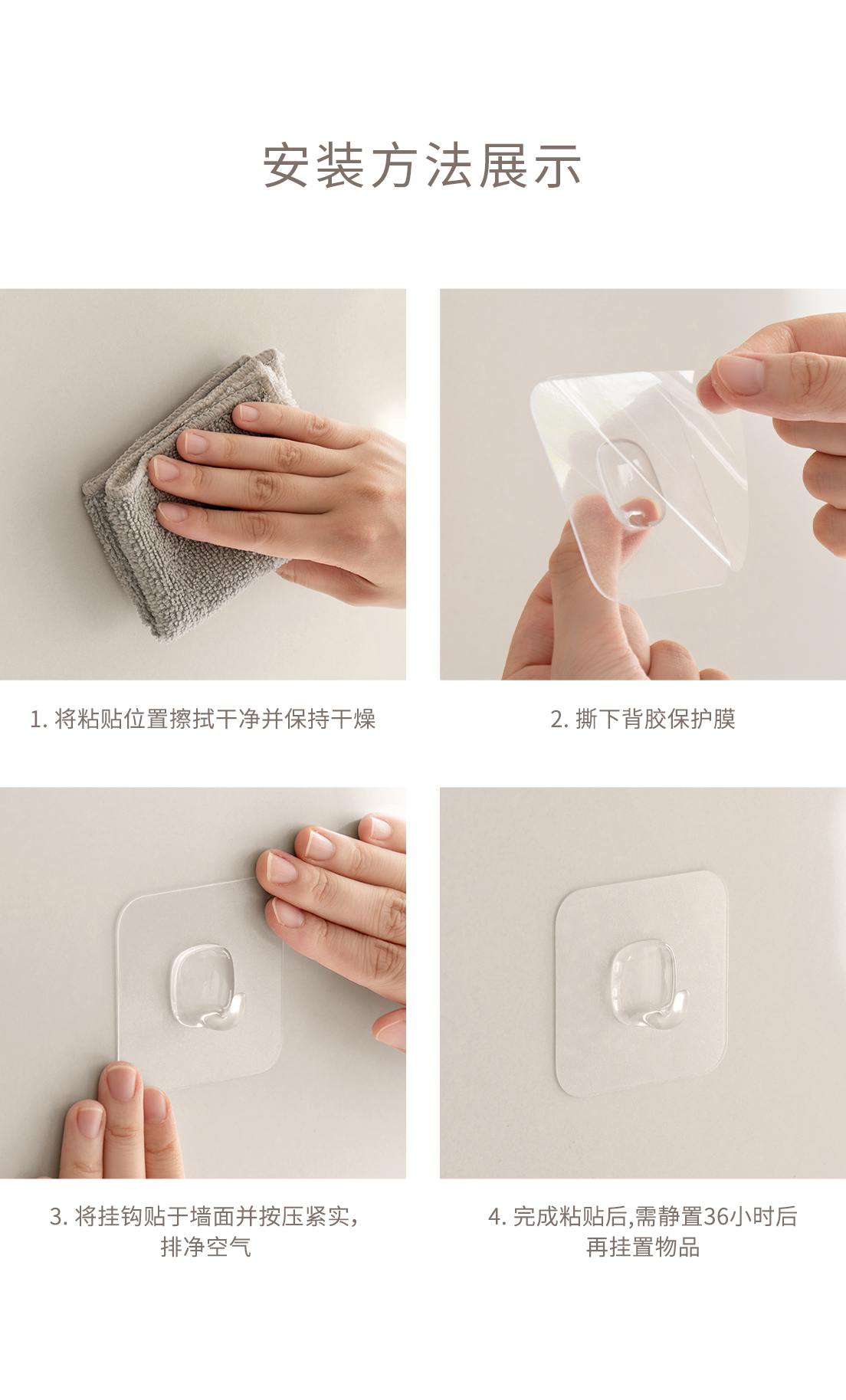 安装方法展示

1. 将粘贴位置擦拭干净并保持干燥

2. 撕下背胶保护膜

3. 将挂钩贴于墙面并按压紧实，排净空气

4. 完成粘贴后,需静置36小时后再挂置物品