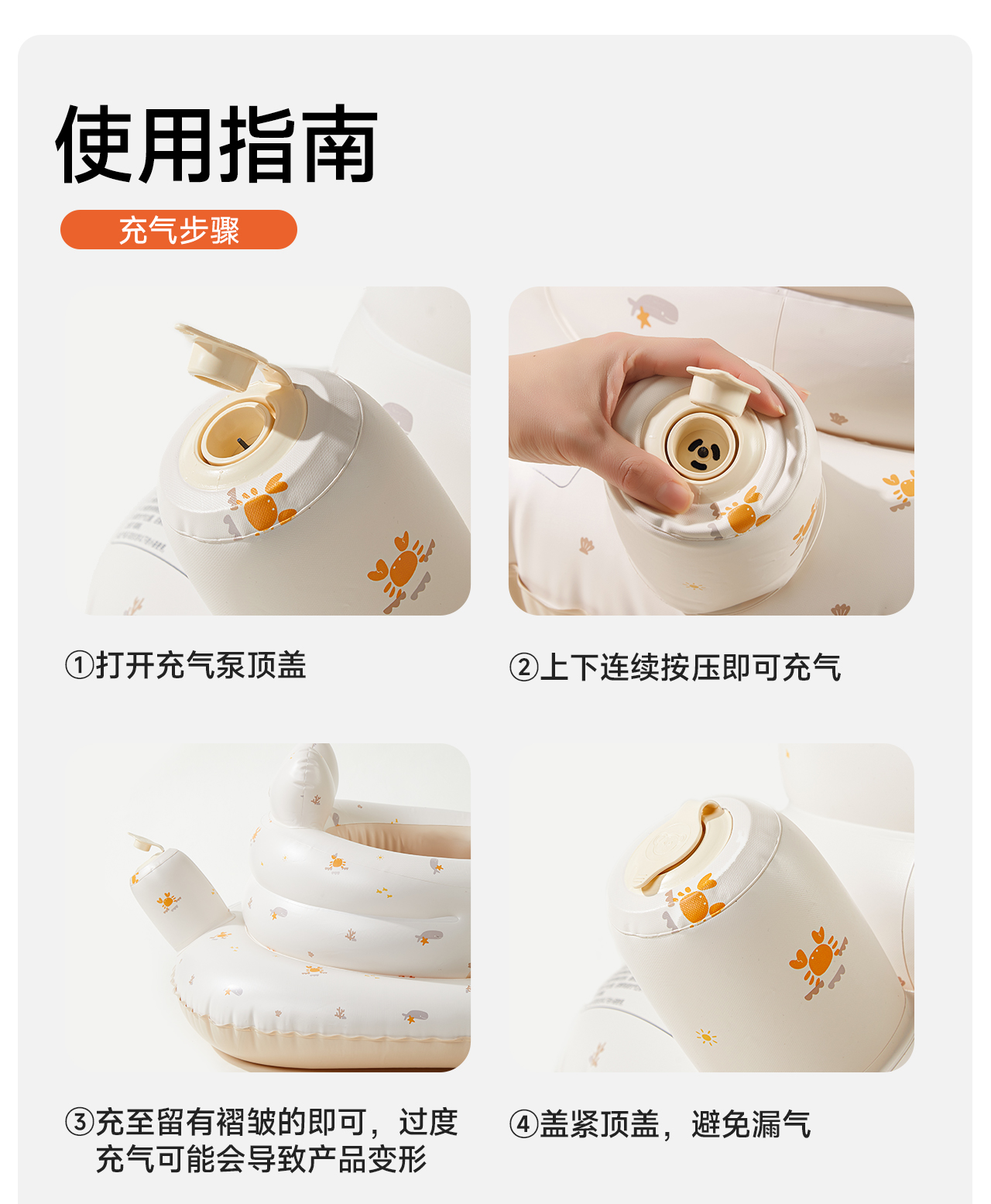 使用指南

充气步骤

①打开充气泵顶盖

②上下连续按压即可充气

③充至留有褶皱的即可，过度充气可能会导致产品变形

④盖紧顶盖，避免漏气