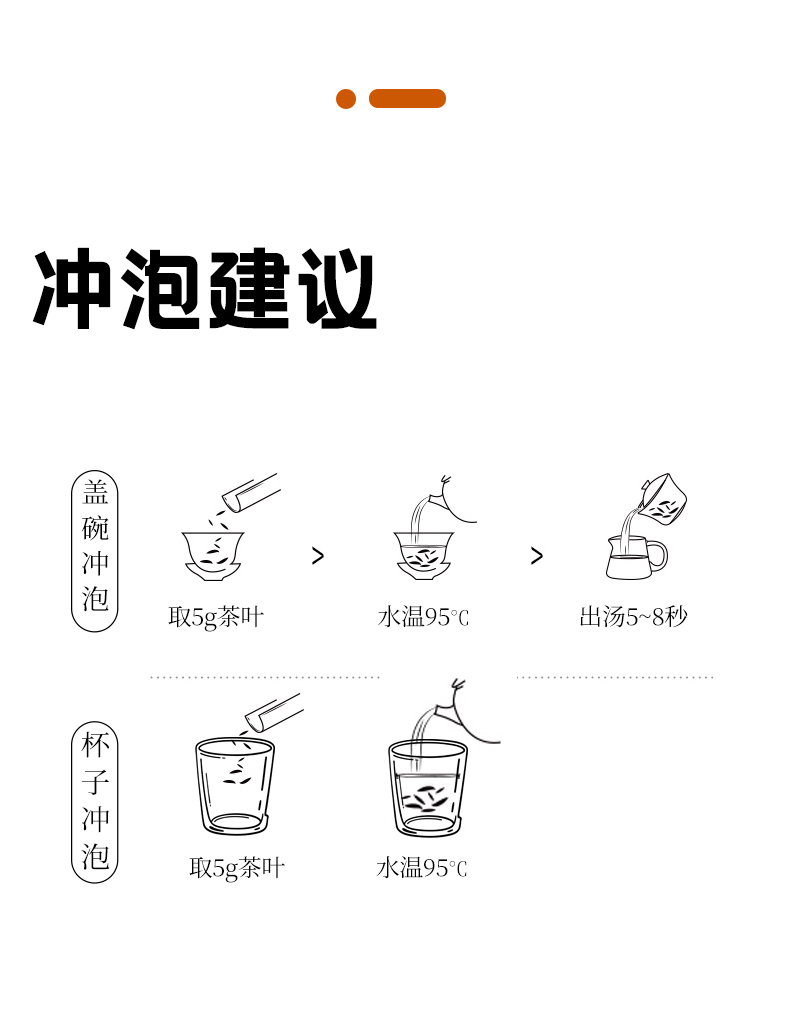 冲泡建议

盖碗冲泡

取5g茶叶 > 水温95℃ > 出汤5~8秒

杯子冲泡

取5g茶叶

水温95℃