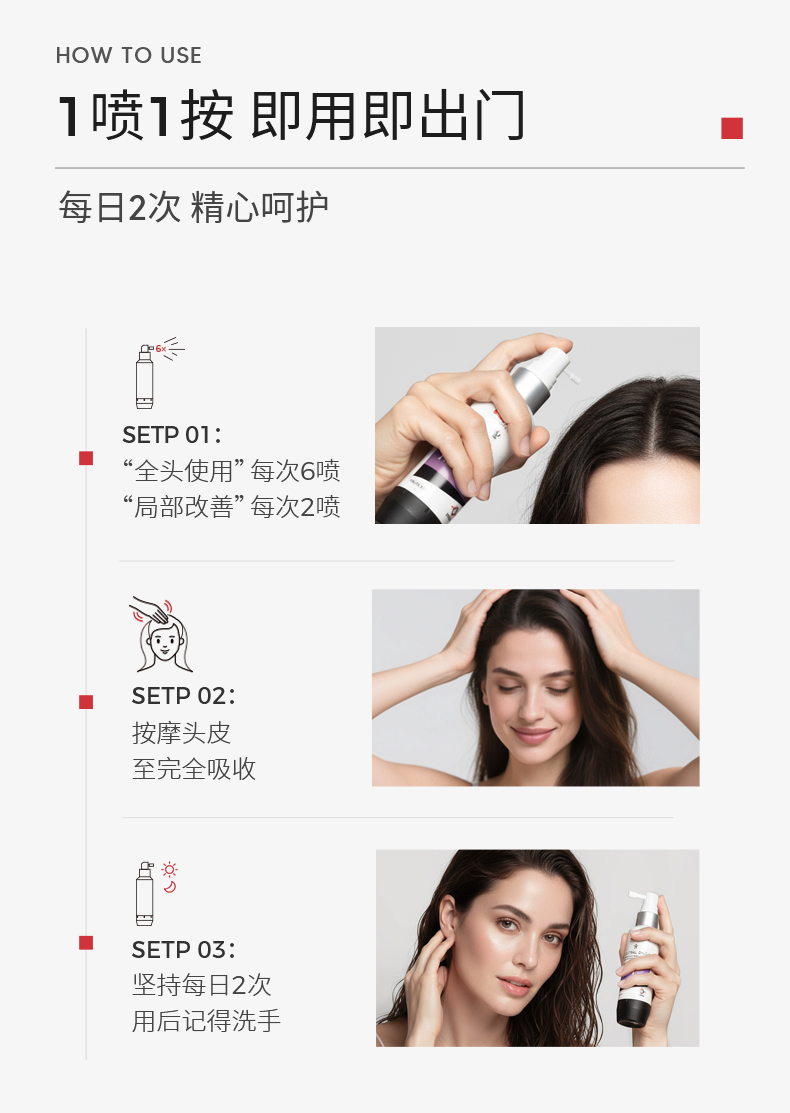 HOW TO USE

1喷1按 即用即出门

每日2次 精心呵护

6×

SETP 01：
“全头使用” 每次6喷
“局部改善” 每次2喷

SETP 02：
按摩头皮
至完全吸收

SETP 03：
坚持每日2次
用后记得洗手