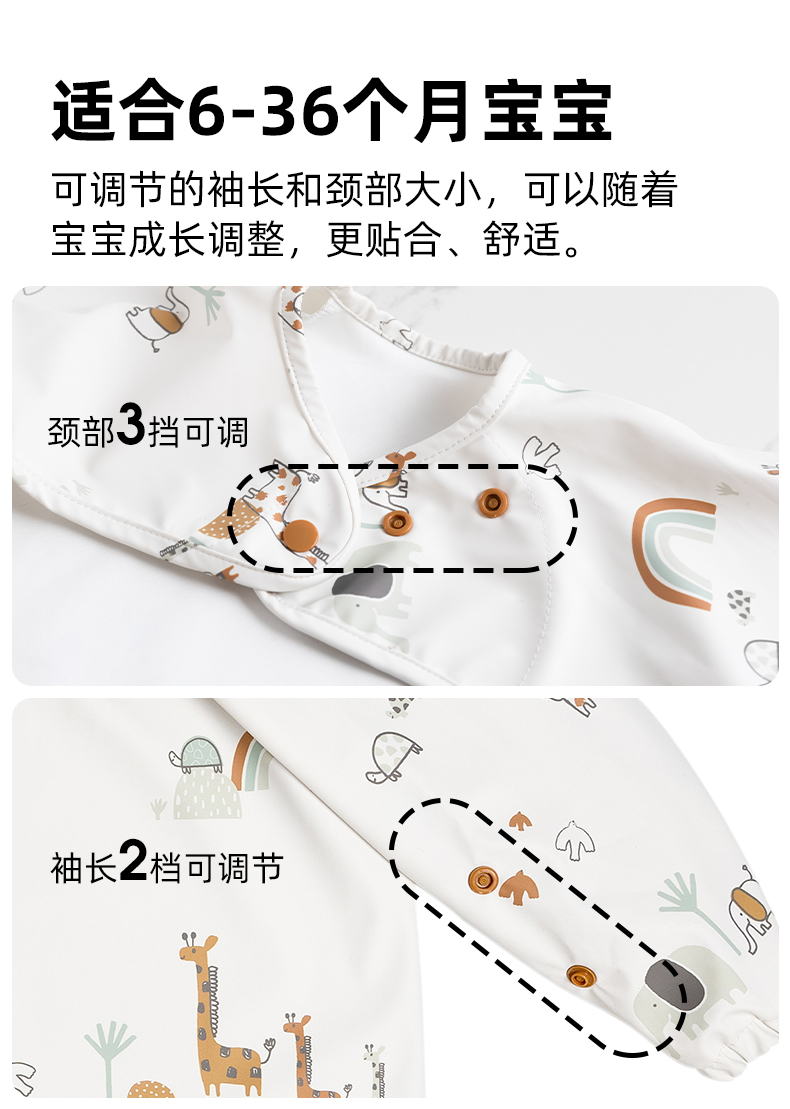 适合6-36个月宝宝

可调节的袖长和颈部大小，可以随着宝宝成长调整，更贴合、舒适。

颈部3挡可调

袖长2档可调节