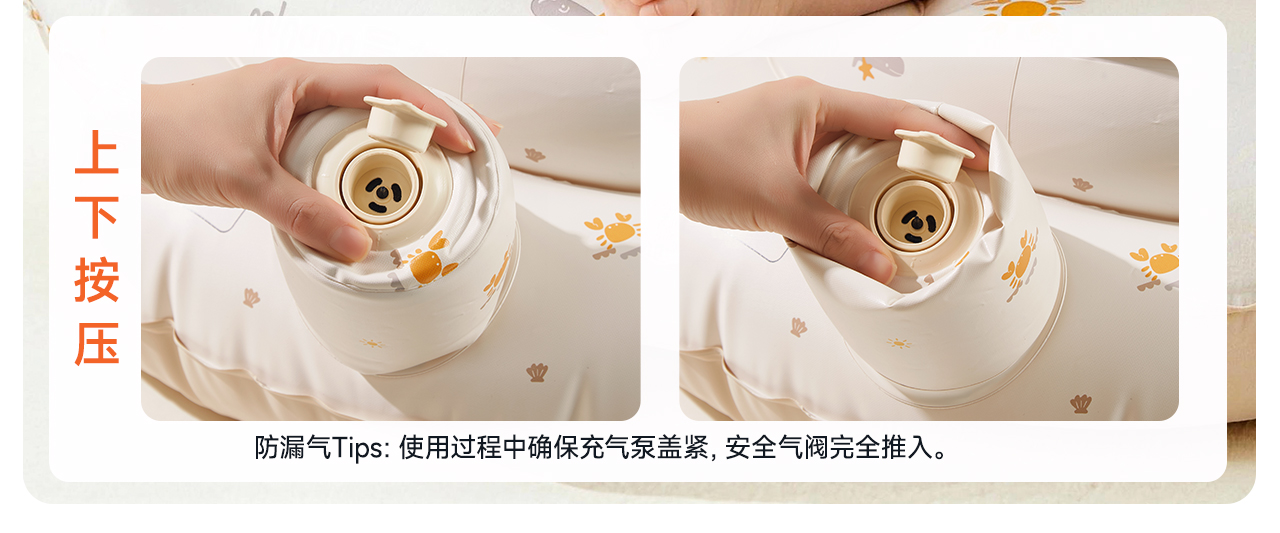 上下按压

防漏气Tips: 使用过程中确保充气泵盖紧, 安全气阀完全推入。