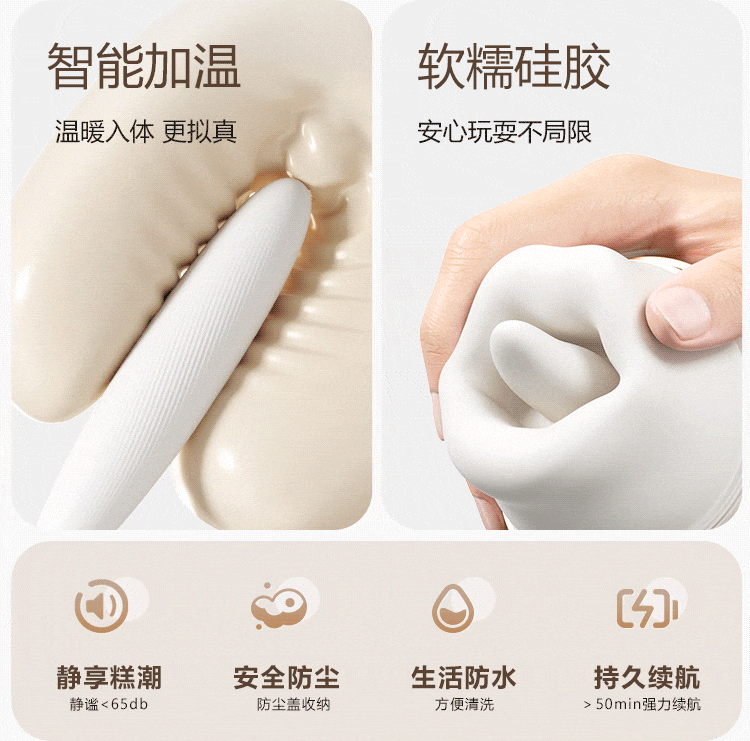 智能加温
温暖入体 更拟真

软糯硅胶
安心玩耍不局限

静享糕潮
静谧<65db

安全防尘
防尘盖收纳

生活防水
方便清洗

持久续航
>50min强力续航