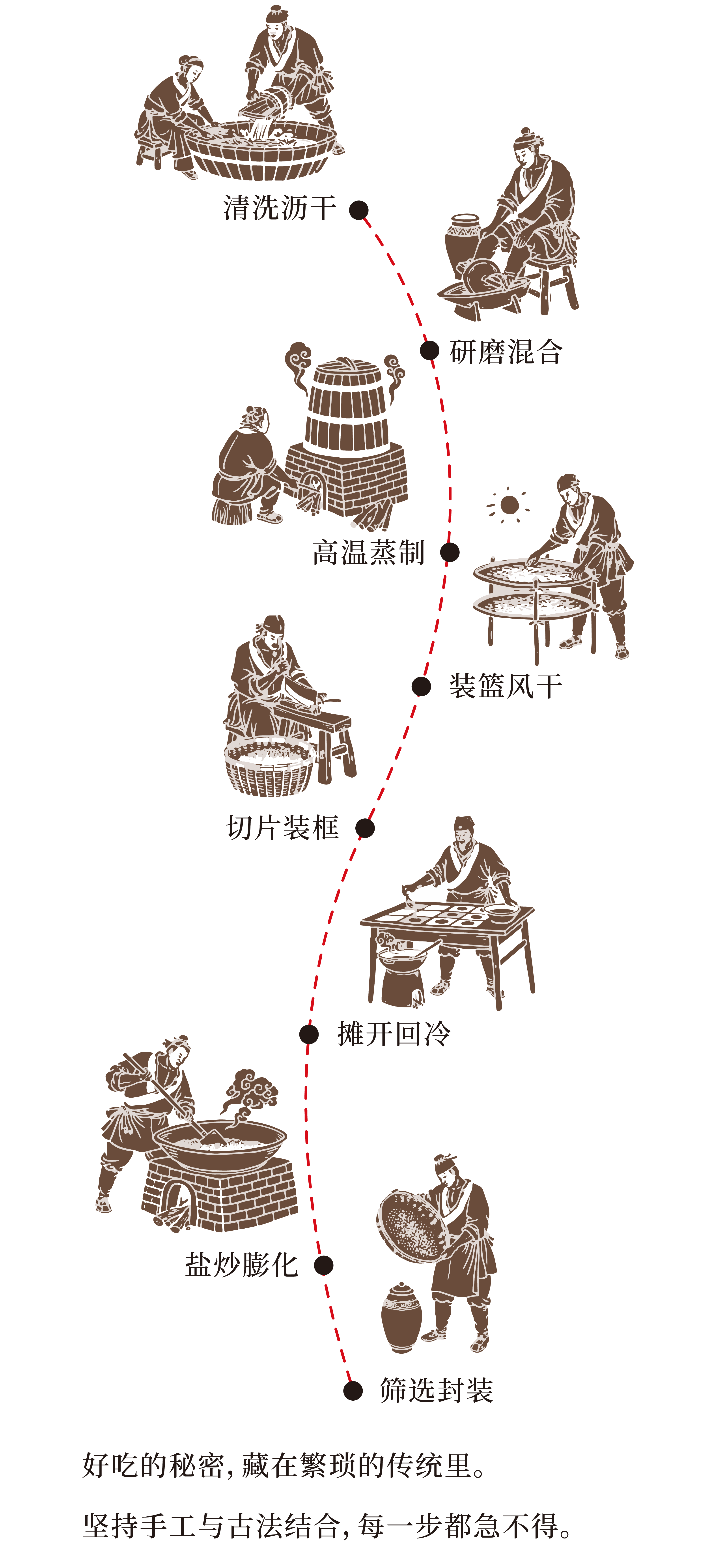 清洗沥干

研磨混合

高温蒸制

装篮风干

切片装框

摊开回冷

盐炒膨化

筛选封装

好吃的秘密，藏在繁琐的传统里。

坚持手工与古法结合，每一步都急不得。