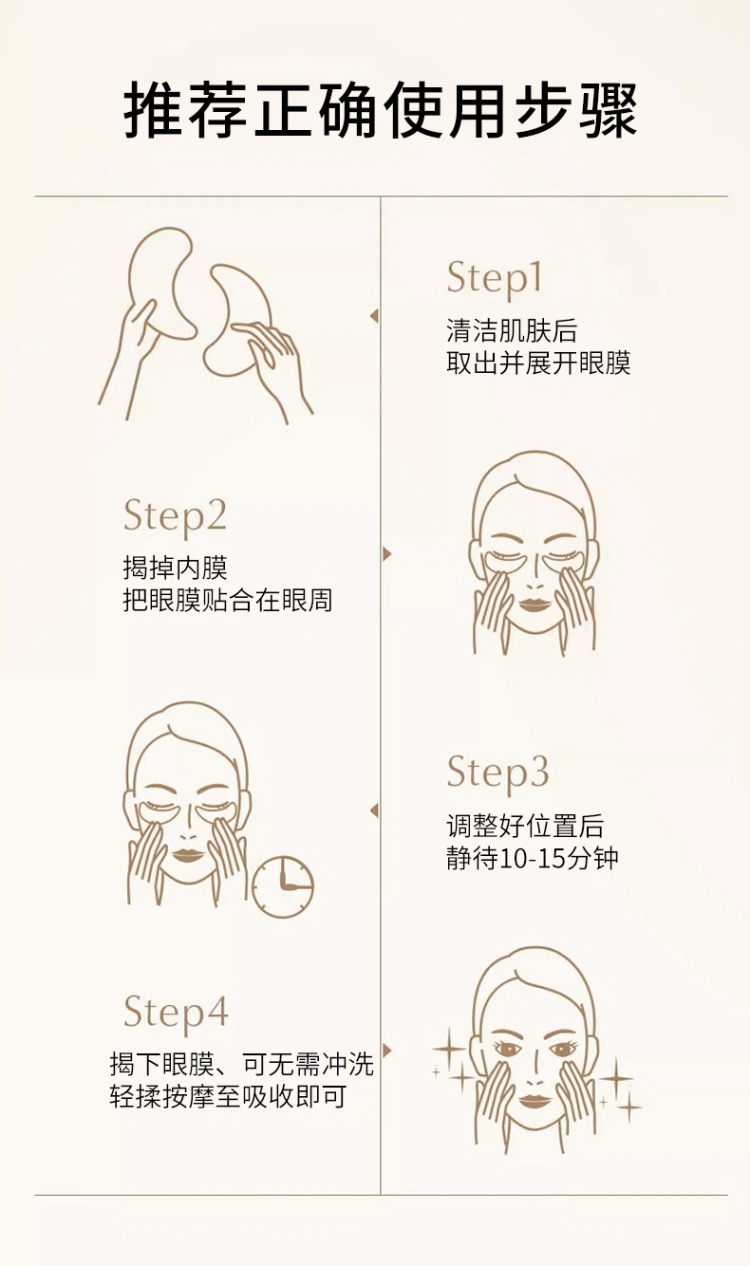 推荐正确使用步骤

Step1
清洁肌肤后
取出并展开眼膜

Step2
揭掉内膜
把眼膜贴合在眼周

Step3
调整好位置后
静待10-15分钟

Step4
揭下眼膜、可无需冲洗
轻揉按摩至吸收即可