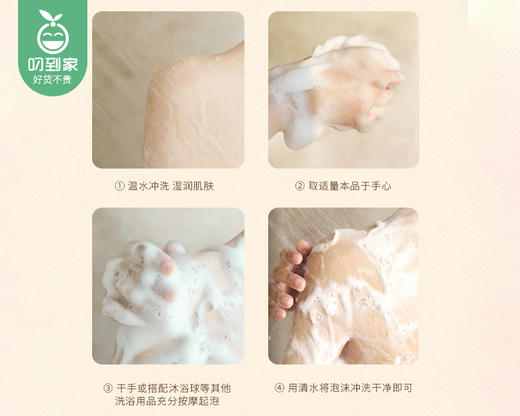 叨到家
好货不贵

① 温水冲洗 湿润肌肤

② 取适量本品于手心

③ 干手或搭配沐浴球等其他洗浴用品充分按摩起泡

④ 用清水将泡沫冲洗干净即可