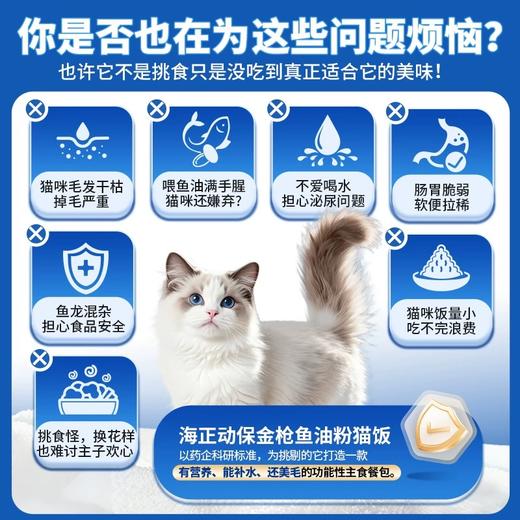 你是否也在为这些问题烦恼?
也许它不是挑食只是没吃到真正适合它的美味!

猫咪毛发干枯
掉毛严重

喂鱼油满手腥
猫咪还嫌弃?

不爱喝水
担心泌尿问题

肠胃脆弱
软便拉稀

鱼龙混杂
担心食品安全

猫咪饭量小
吃不完浪费

挑食怪，换花样
也难讨主子欢心

海正动保金枪鱼油粉猫饭
以药企科研标准，为挑剔的它打造一款
有营养、能补水、还美毛的功能性主食餐包。