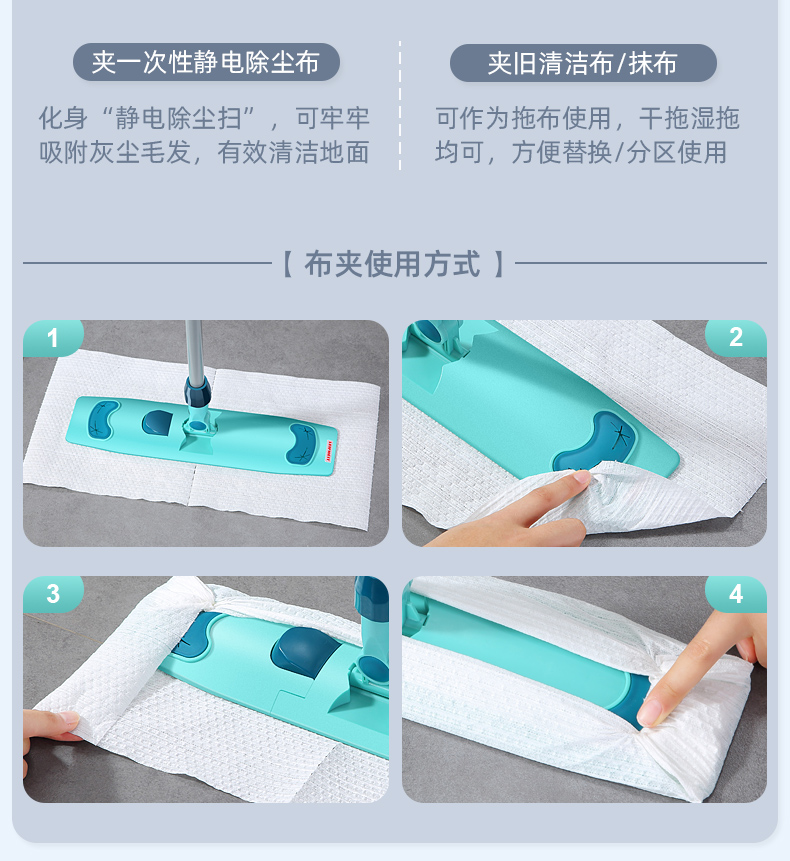 夹一次性静电除尘布

化身“静电除尘扫”，可牢牢吸附灰尘毛发，有效清洁地面

夹旧清洁布/抹布

可作为拖布使用，干拖湿拖均可，方便替换/分区使用

【 布夹使用方式 】

1

2

3

4