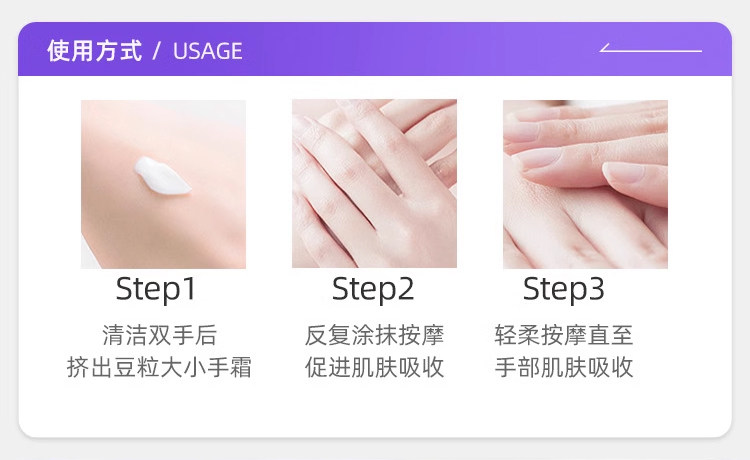 使用方式 / USAGE

Step1
清洁双手后
挤出豆粒大小手霜

Step2
反复涂抹按摩
促进肌肤吸收

Step3
轻柔按摩直至
手部肌肤吸收