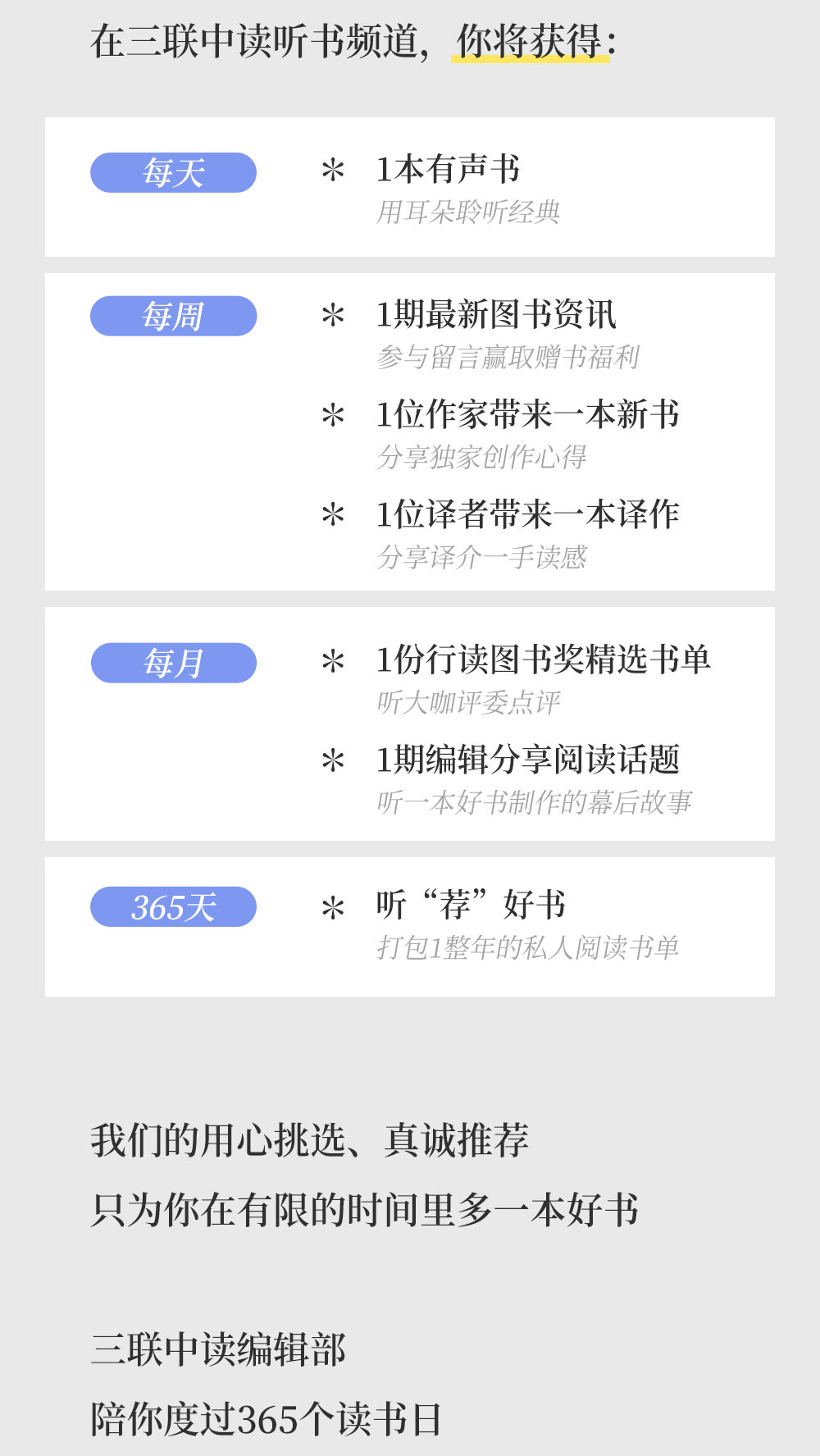 在三联中读听书频道，你将获得：

每天

＊ 1本有声书
用耳朵聆听经典

每周

＊ 1期最新图书资讯
参与留言赢取赠书福利

＊ 1位作家带来一本新书
分享独家创作心得

＊ 1位译者带来一本译作
分享译介一手读感

每月

＊ 1份行读图书奖精选书单
听大咖评委点评

＊ 1期编辑分享阅读话题
听一本好书制作的幕后故事

365天

＊ 听“荐”好书
打包1整年的私人阅读书单

我们的用心挑选、真诚推荐
只为你在有限的时间里多一本好书

三联中读编辑部
陪你度过365个读书日