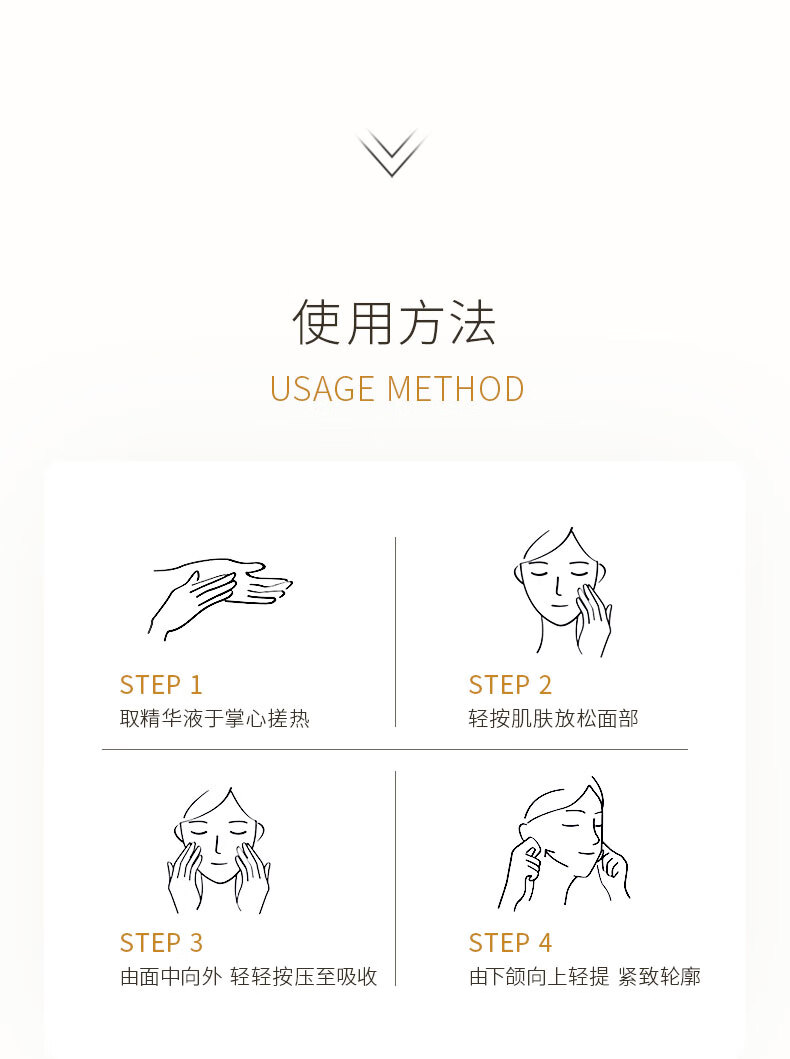 使用方法
USAGE METHOD

STEP 1
取精华液于掌心搓热

STEP 2
轻按肌肤放松面部

STEP 3
由面中向外 轻轻按压至吸收

STEP 4
由下颌向上轻提 紧致轮廓