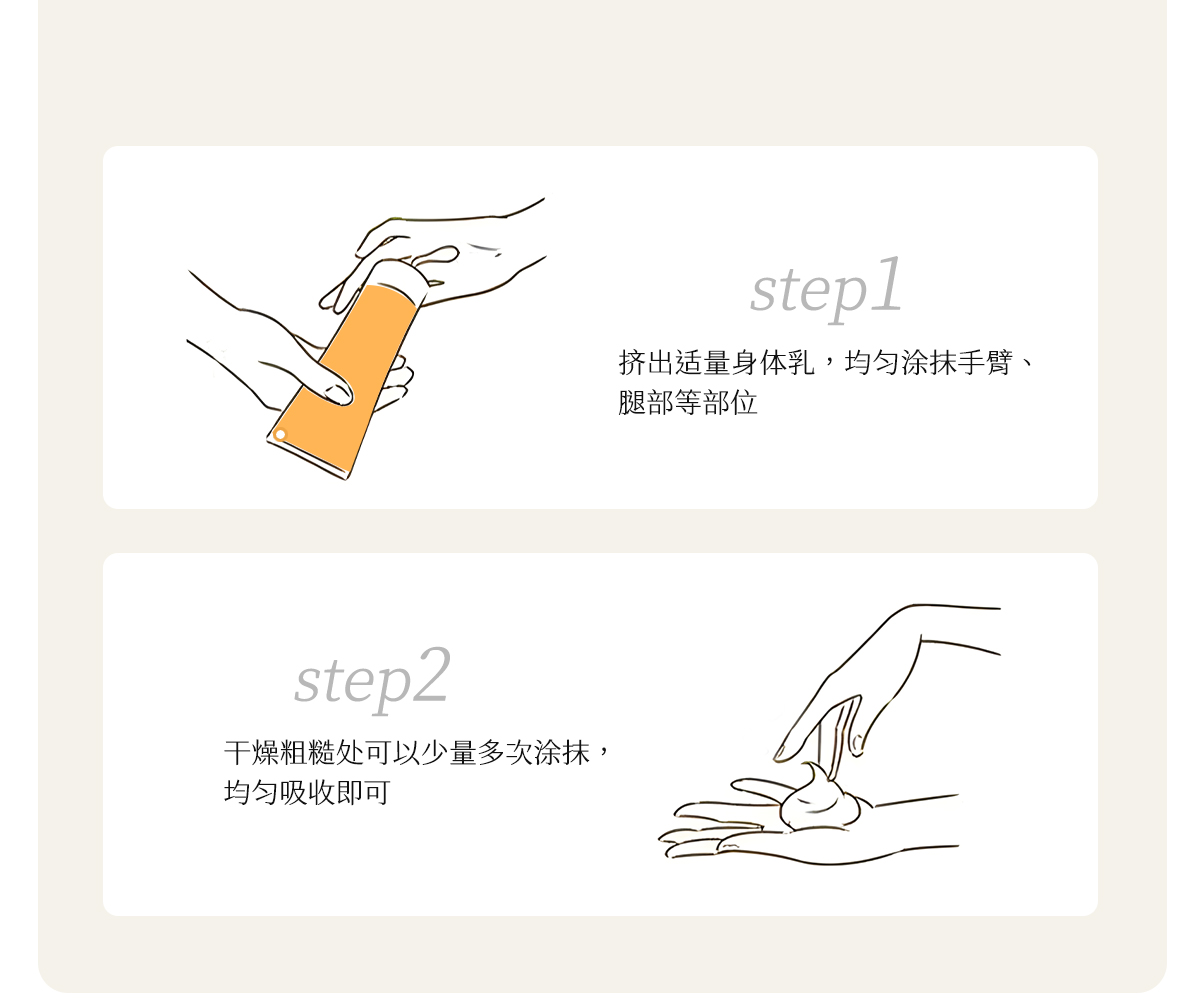 step1

挤出适量身体乳，均匀涂抹手臂、腿部等部位

step2

干燥粗糙处可以少量多次涂抹，均匀吸收即可