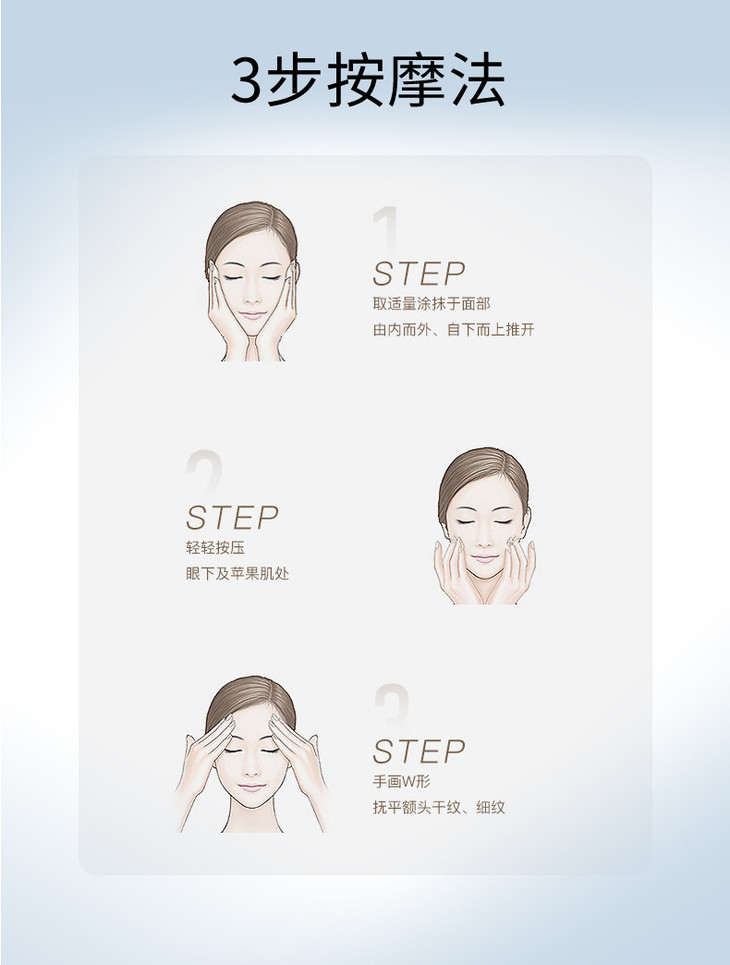 3步按摩法

1
STEP
取适量涂抹于面部
由内而外、自下而上推开

2
STEP
轻轻按压
眼下及苹果肌处

3
STEP
手画W形
抚平额头干纹、细纹