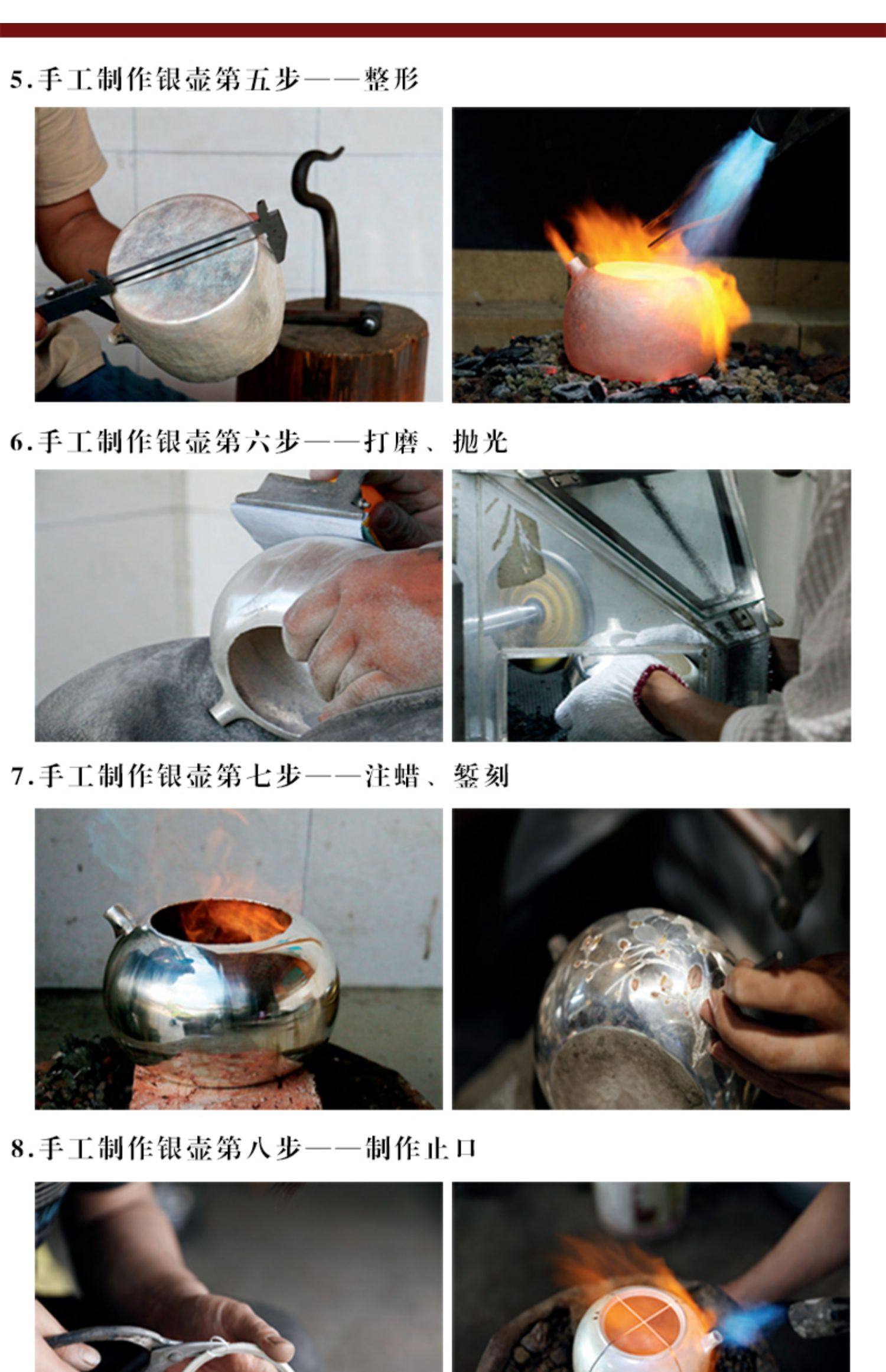 5.手工制作银壶第五步——整形

6.手工制作银壶第六步——打磨、抛光

7.手工制作银壶第七步——注蜡、錾刻

8.手工制作银壶第八步——制作止口