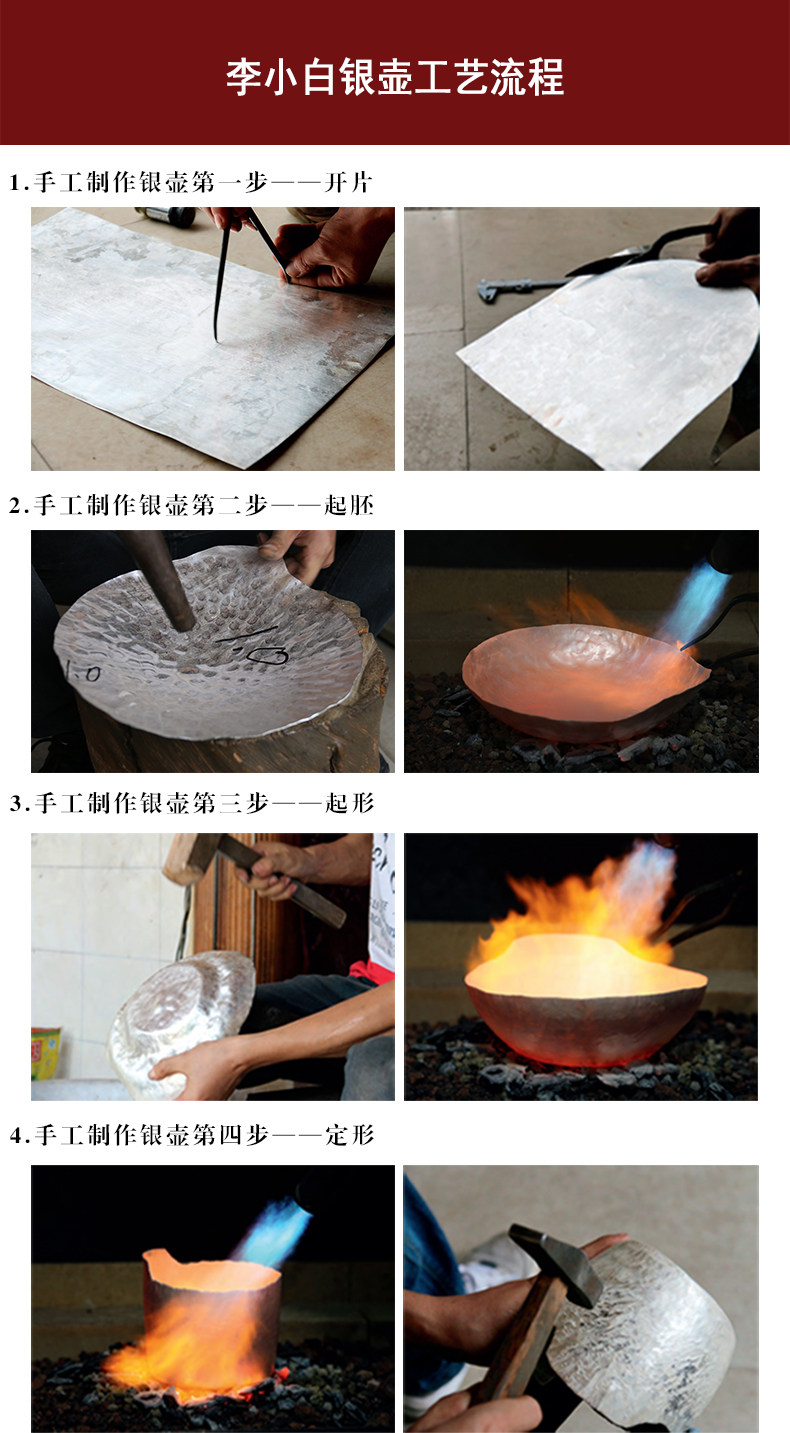 李小白银壶工艺流程

1.手工制作银壶第一步——开片

2.手工制作银壶第二步——起胚

1.0

1.0

3.手工制作银壶第三步——起形

4.手工制作银壶第四步——定形