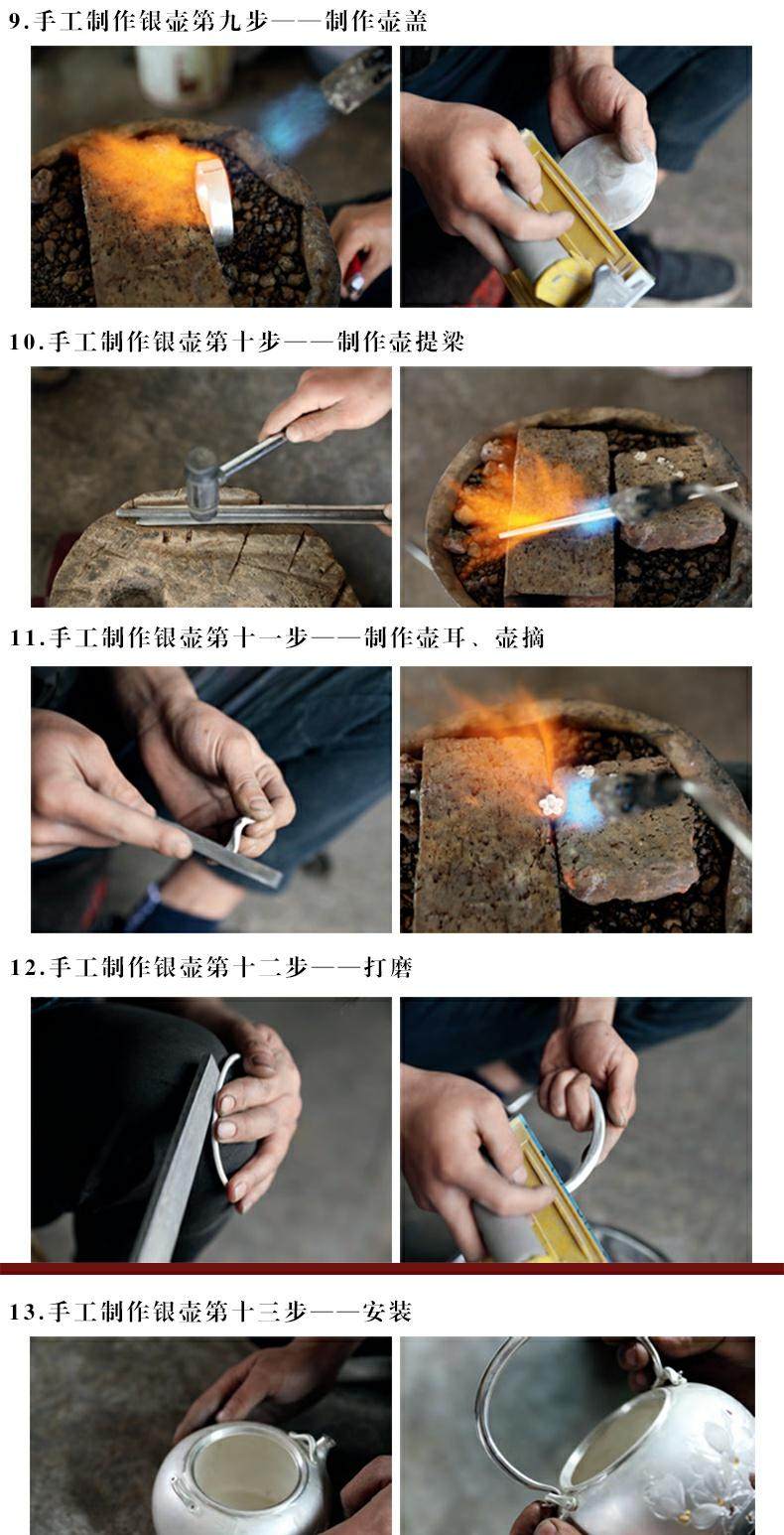 9.手工制作银壶第九步——制作壶盖

10.手工制作银壶第十步——制作壶提梁

11.手工制作银壶第十一步——制作壶耳、壶摘

12.手工制作银壶第十二步——打磨

13.手工制作银壶第十三步——安装