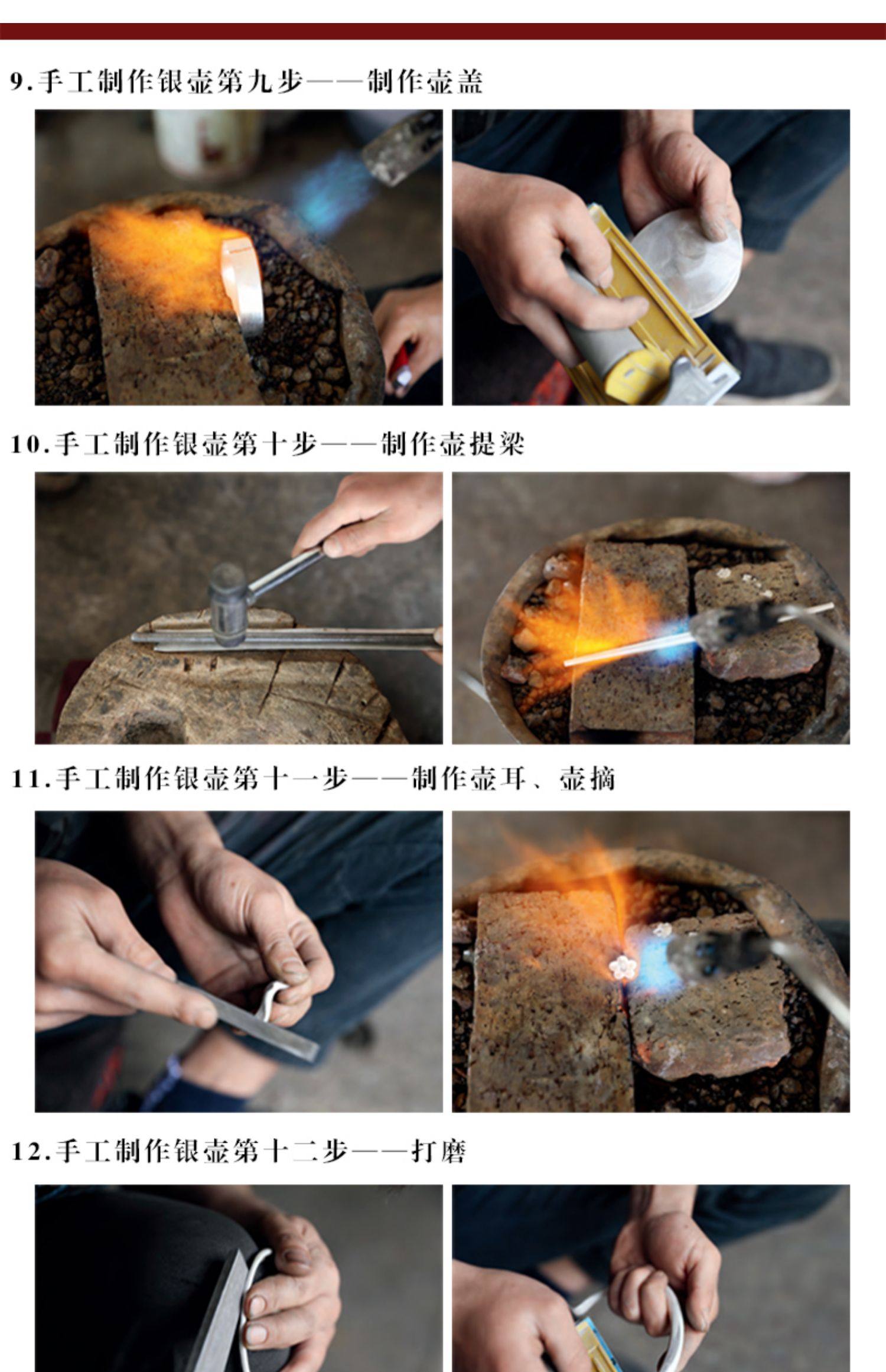 9.手工制作银壶第九步——制作壶盖

10.手工制作银壶第十步——制作壶提梁

11.手工制作银壶第十一步——制作壶耳、壶摘

12.手工制作银壶第十二步——打磨