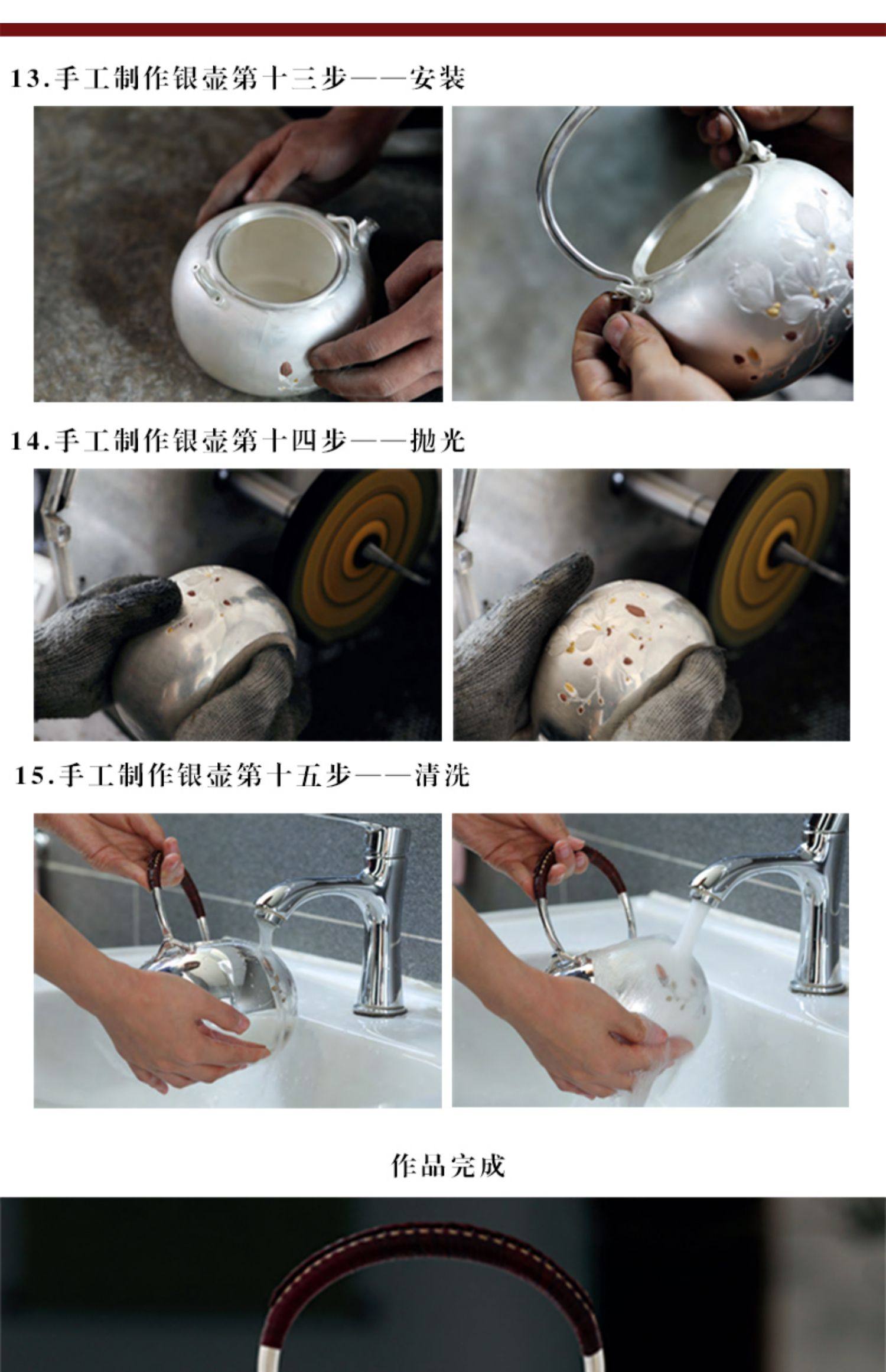 13.手工制作银壶第十三步——安装

14.手工制作银壶第十四步——抛光

15.手工制作银壶第十五步——清洗

作品完成