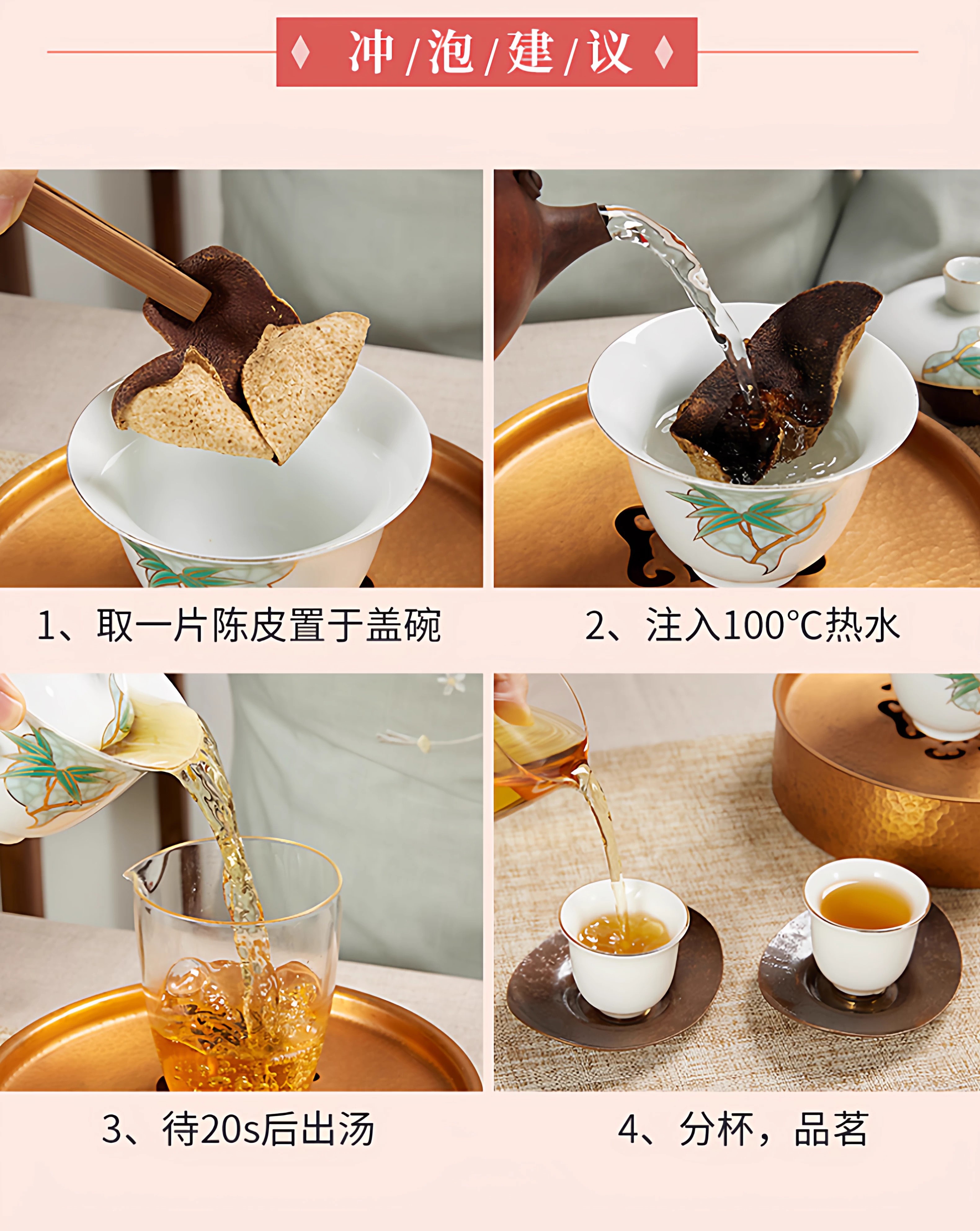 冲/泡/建/议

1、取一片陈皮置于盖碗

2、注入100℃热水

3、待20s后出汤

4、分杯，品茗