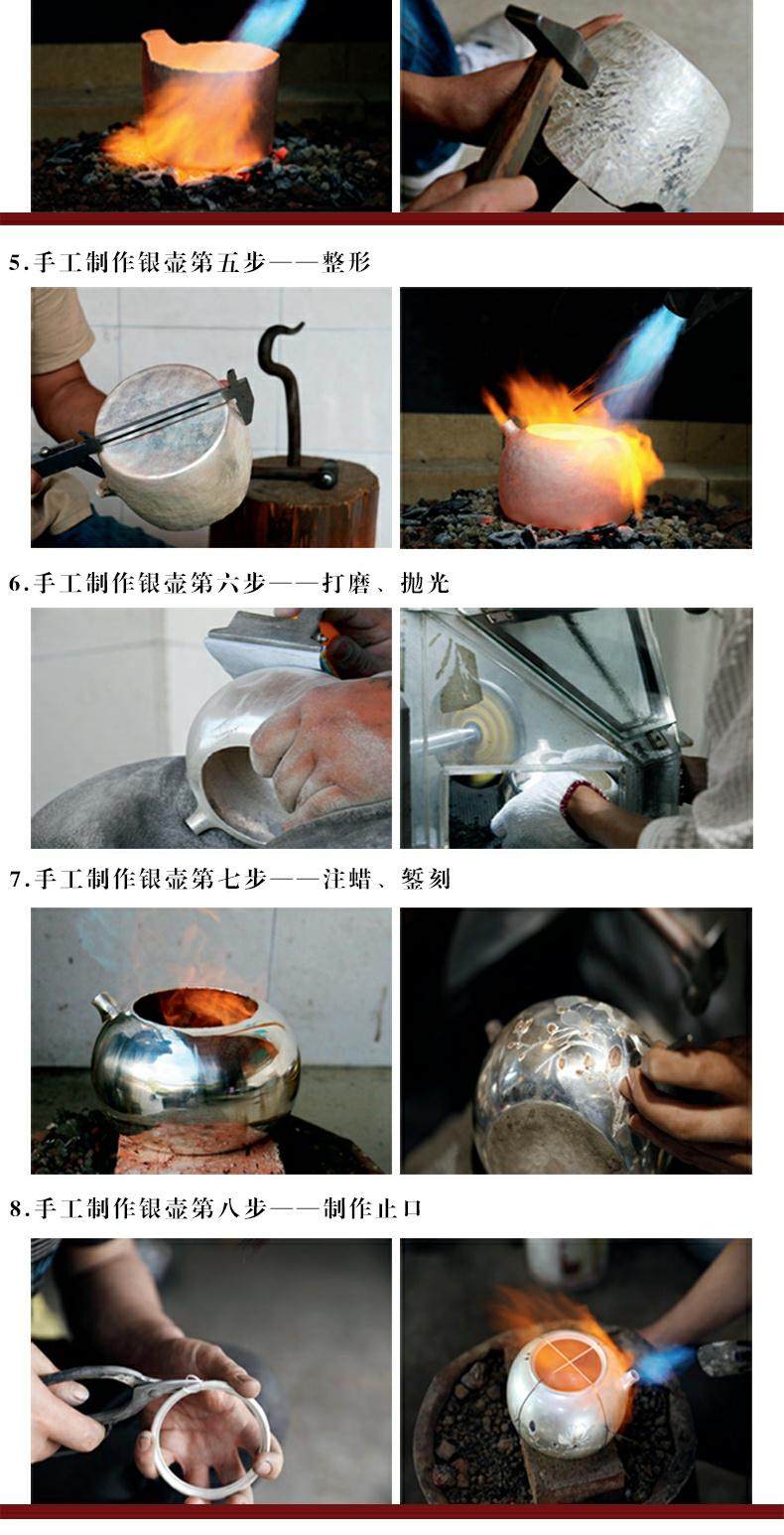 5.手工制作银壶第五步——整形

6.手工制作银壶第六步——打磨、抛光

7.手工制作银壶第七步——注蜡、錾刻

8.手工制作银壶第八步——制作止口