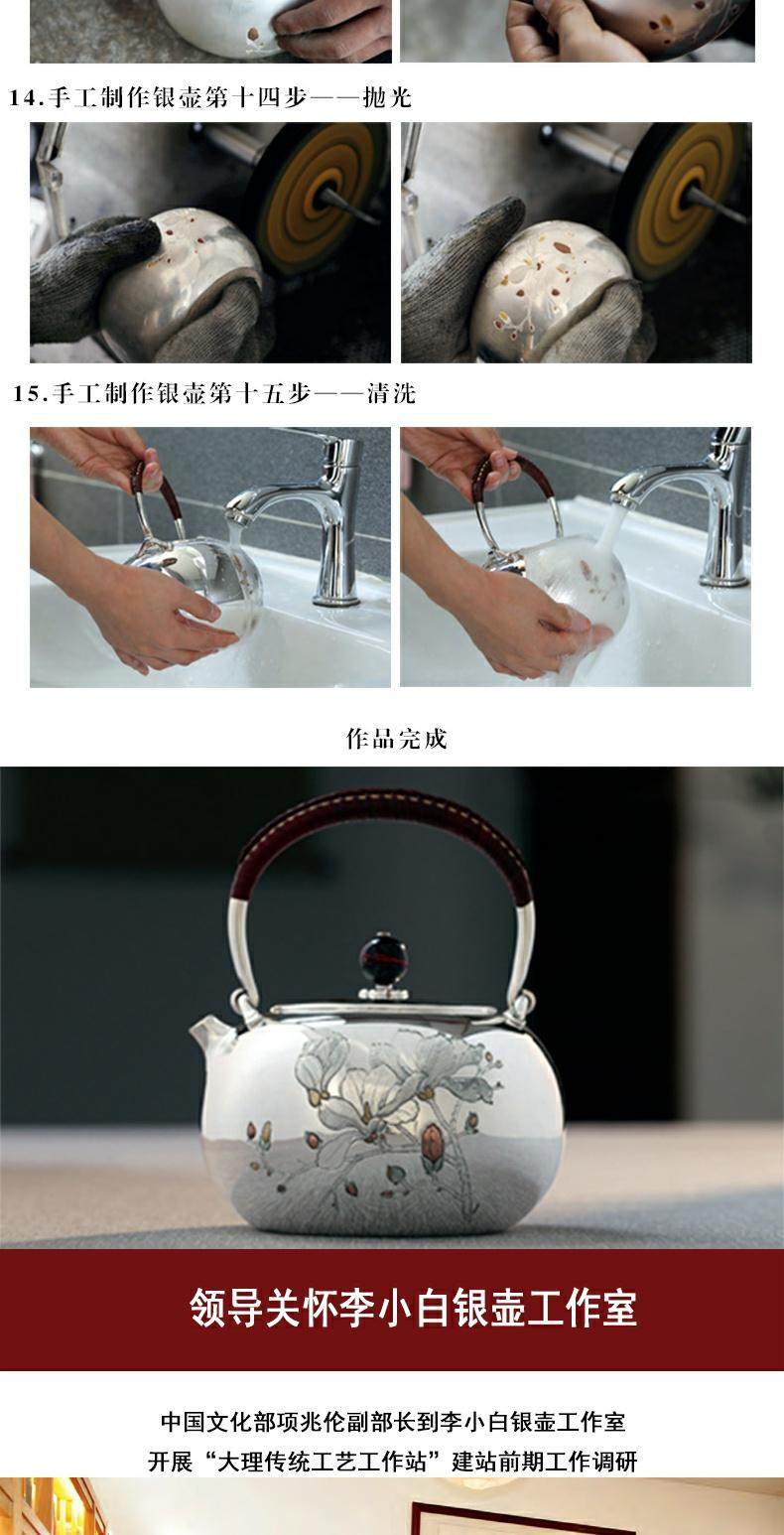 14.手工制作银壶第十四步——抛光

15.手工制作银壶第十五步——清洗

作品完成

领导关怀李小白银壶工作室

中国文化部项兆伦副部长到李小白银壶工作室
开展“大理传统工艺工作站”建站前期工作调研