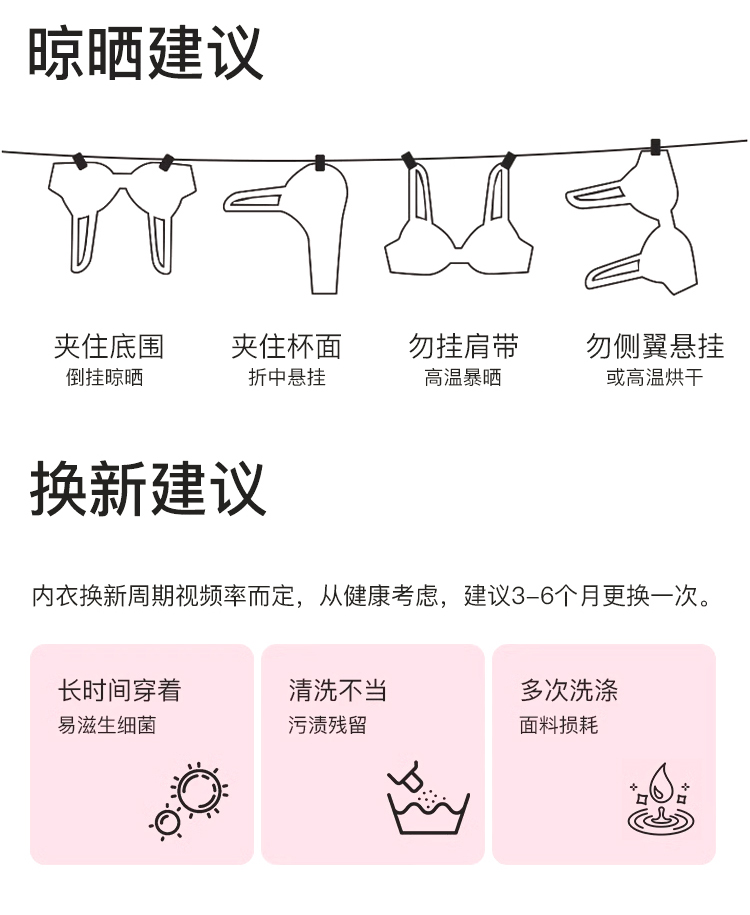 晾晒建议

夹住底围
倒挂晾晒

夹住杯面
折中悬挂

勿挂肩带
高温暴晒

勿侧翼悬挂
或高温烘干

换新建议

内衣换新周期视频率而定，从健康考虑，建议3-6个月更换一次。

长时间穿着
易滋生细菌

清洗不当
污渍残留

多次洗涤
面料损耗