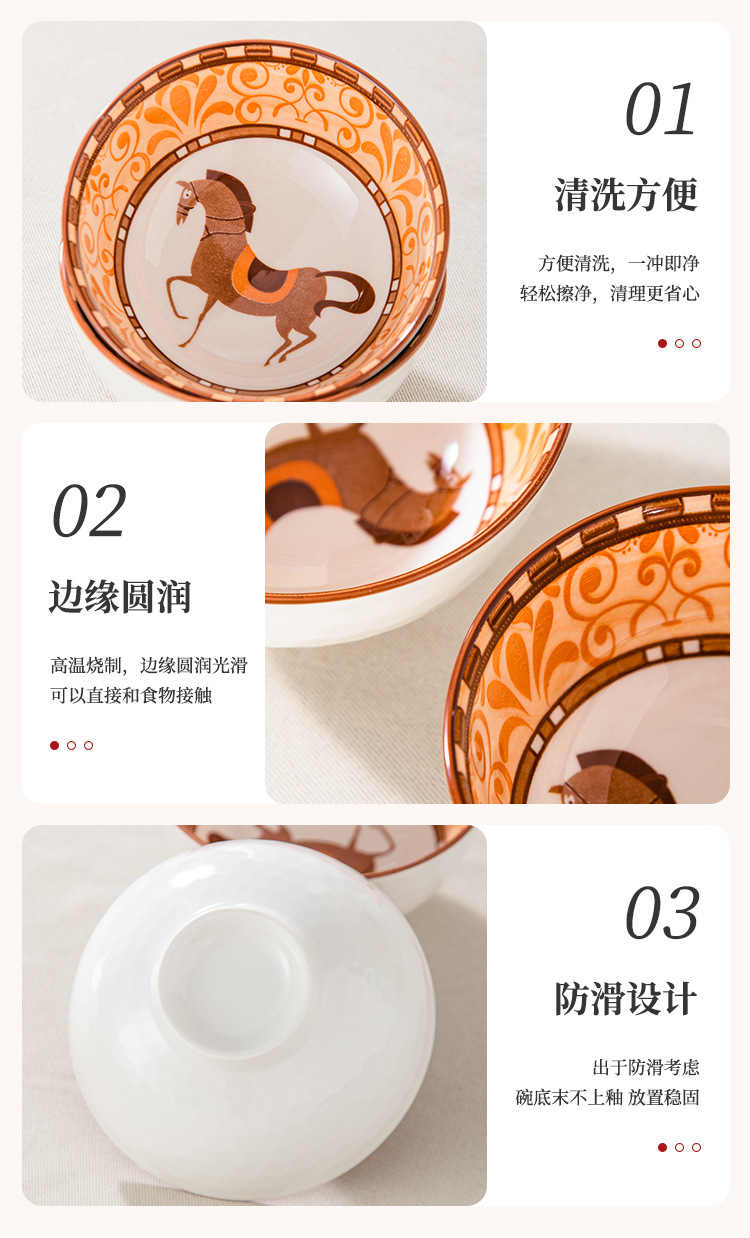 01

清洗方便

方便清洗，一冲即净
轻松擦净，清理更省心

02

边缘圆润

高温烧制，边缘圆润光滑
可以直接和食物接触

03

防滑设计

出于防滑考虑
碗底末不上釉 放置稳固