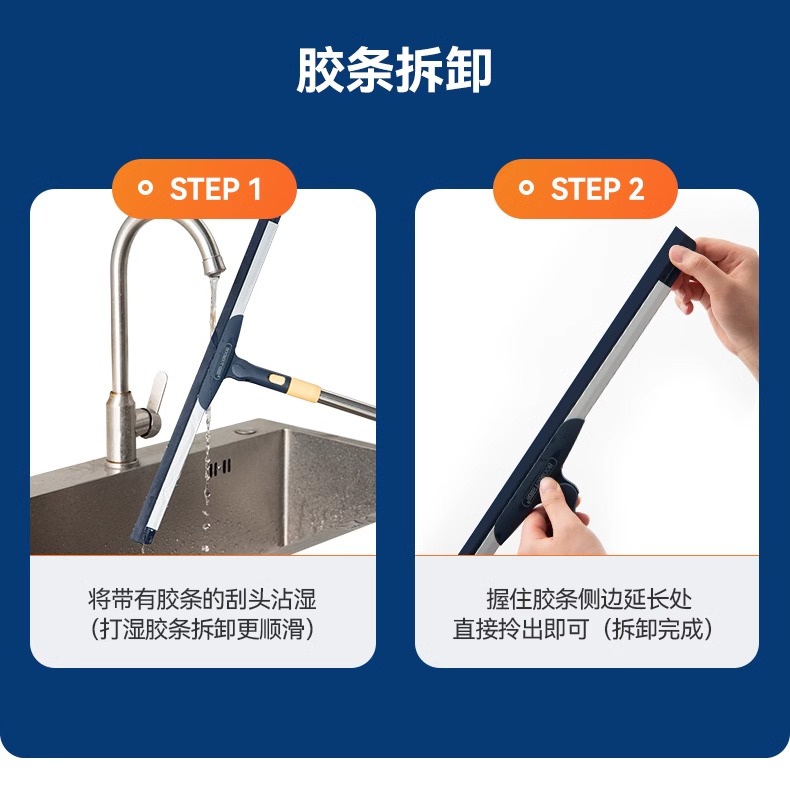 胶条拆卸

STEP 1

将带有胶条的刮头沾湿
（打湿胶条拆卸更顺滑）

STEP 2

握住胶条侧边延长处
直接拎出即可（拆卸完成）