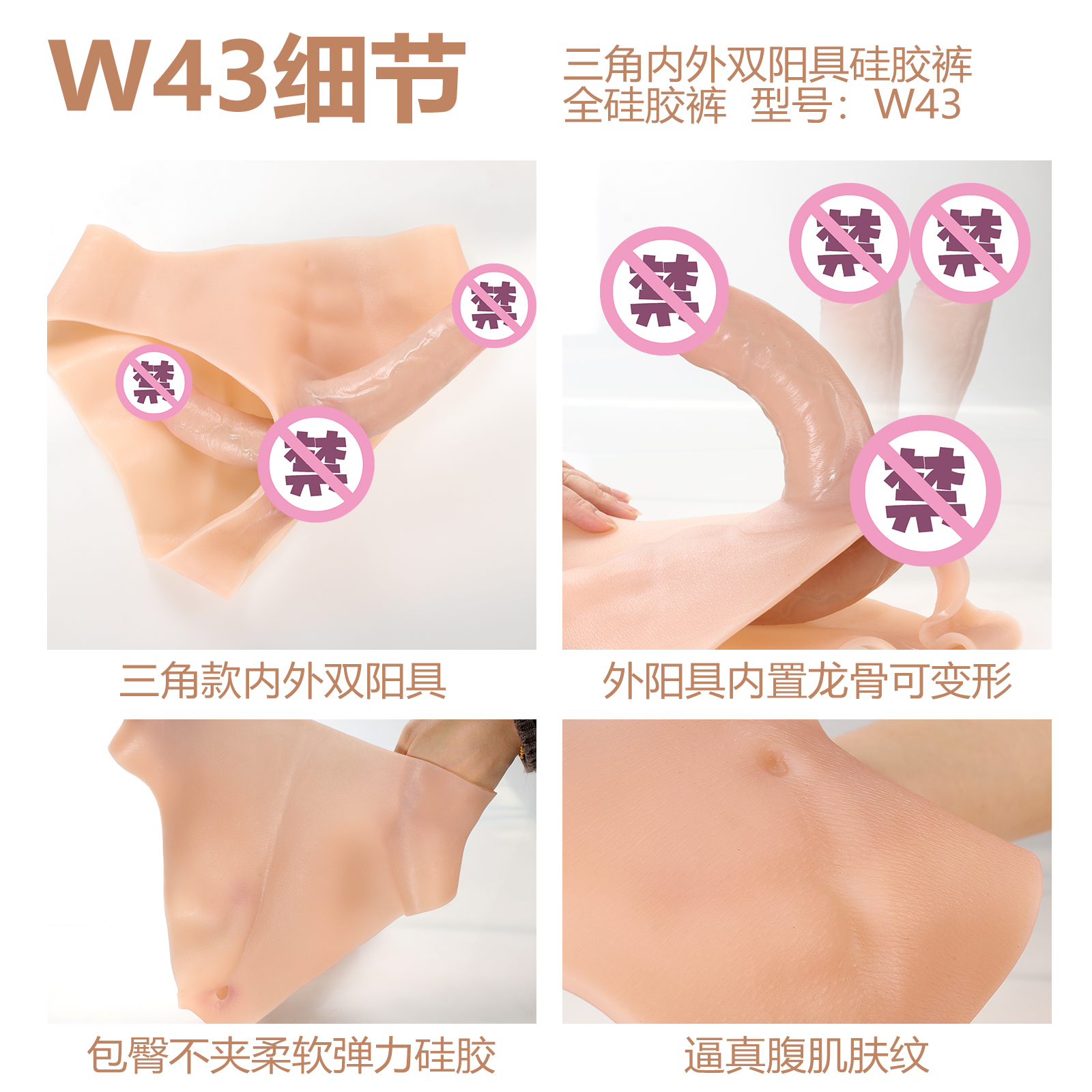 W43细节

三角内外双阳具硅胶裤
全硅胶裤 型号：W43

禁 禁

禁 禁 禁

禁 禁

三角款内外双阳具

外阳具内置龙骨可变形

包臀不夹柔软弹力硅胶

逼真腹肌肤纹