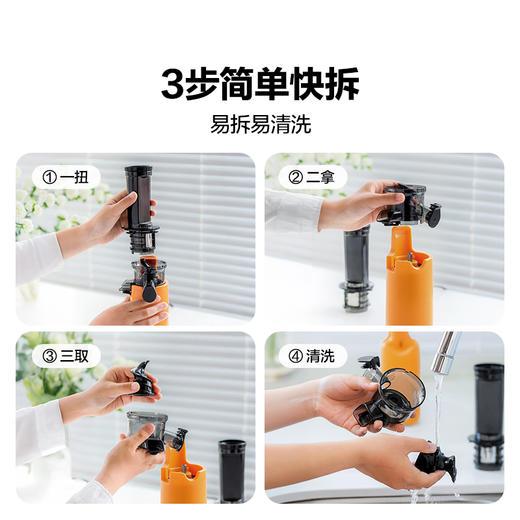 3步简单快拆

易拆易清洗

① 一扭

② 二拿

③ 三取

④ 清洗