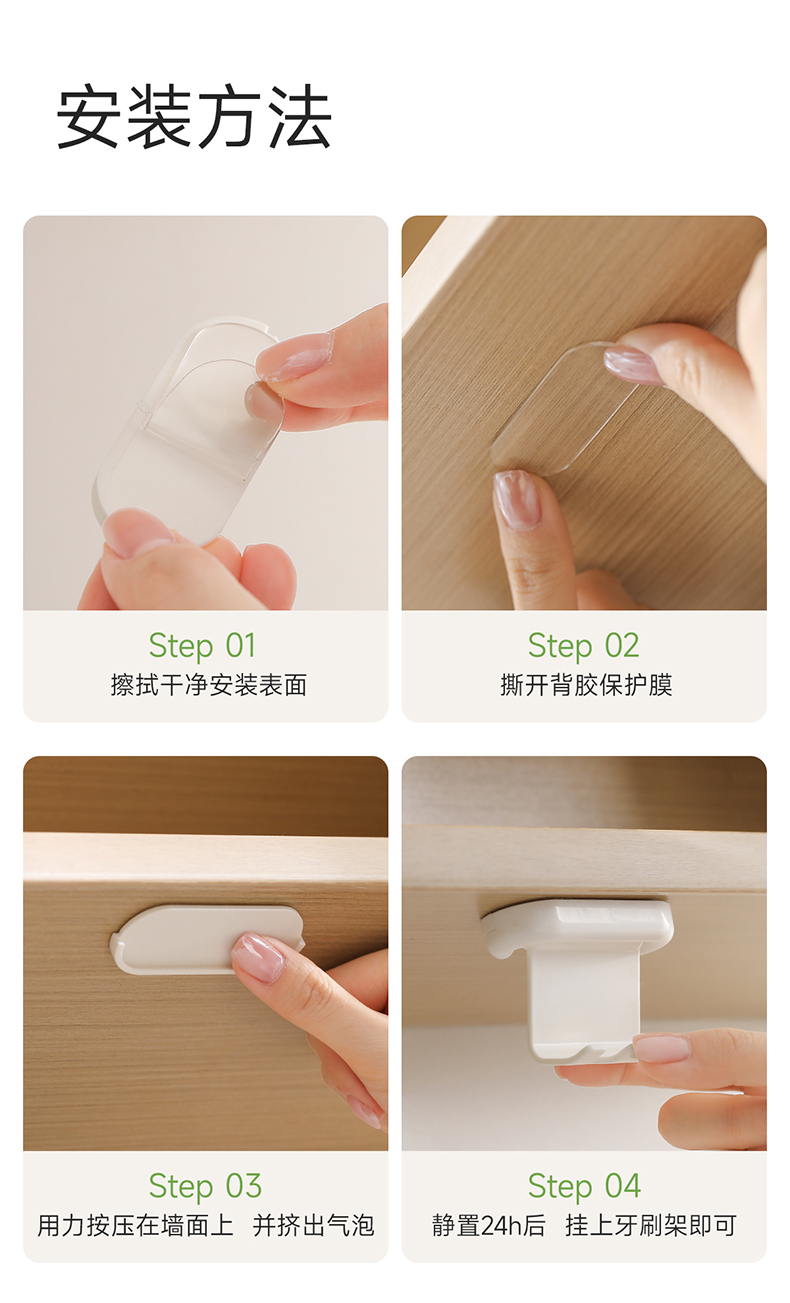 安装方法

Step 01
擦拭干净安装表面

Step 02
撕开背胶保护膜

Step 03
用力按压在墙面上 并挤出气泡

Step 04
静置24h后 挂上牙刷架即可