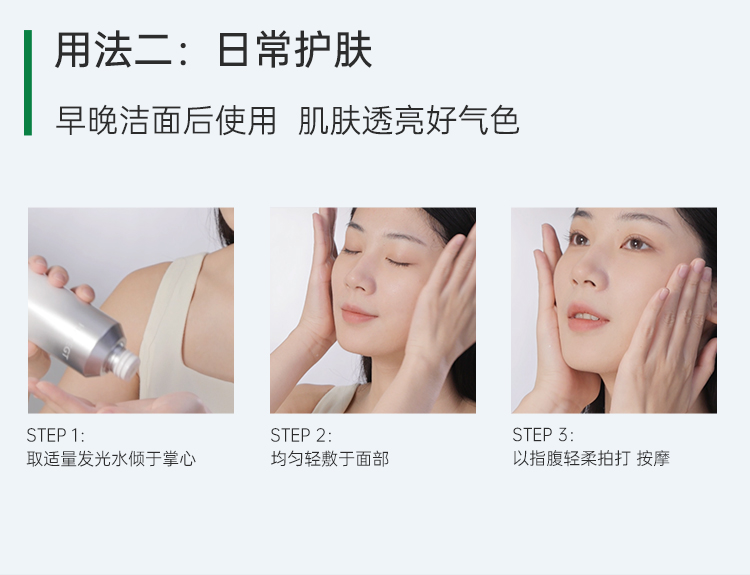 用法二：日常护肤

早晚洁面后使用 肌肤透亮好气色

STEP 1:
取适量发光水倾于掌心

STEP 2:
均匀轻敷于面部

STEP 3:
以指腹轻柔拍打 按摩