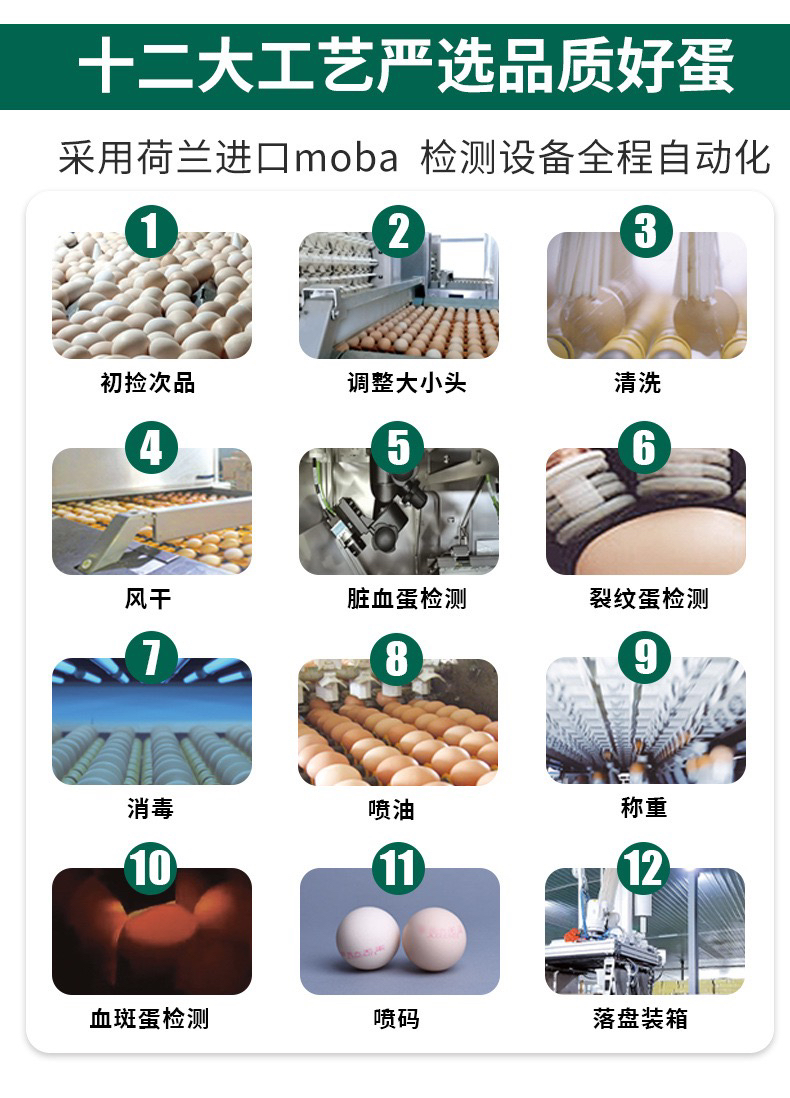 十二大工艺严选品质好蛋

采用荷兰进口moba 检测设备全程自动化

1
初捡次品

2
调整大小头

3
清洗

4
风干

5
脏血蛋检测

6
裂纹蛋检测

7
消毒

8
喷油

9
称重

10
血斑蛋检测

11
喷码

12
落盘装箱