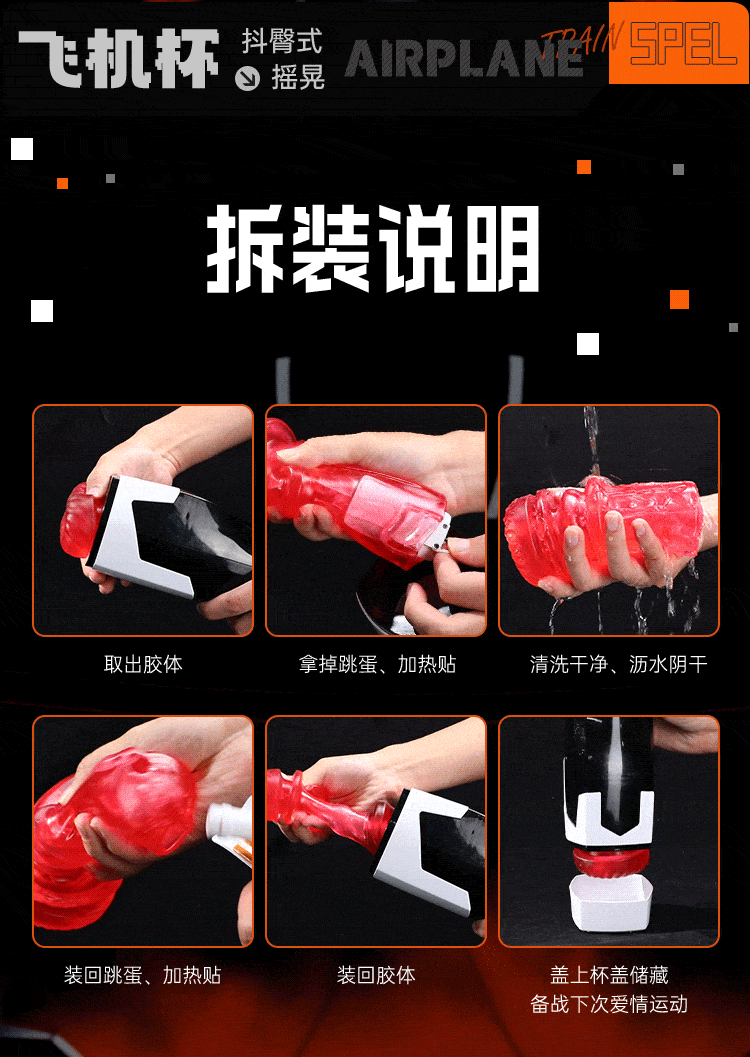 飞机杯 抖臀式 摇晃 AIRPLANE TRAIN SPEL

拆装说明

取出胶体

拿掉跳蛋、加热贴

清洗干净、沥水阴干

装回跳蛋、加热贴

装回胶体

盖上杯盖储藏
备战下次爱情运动