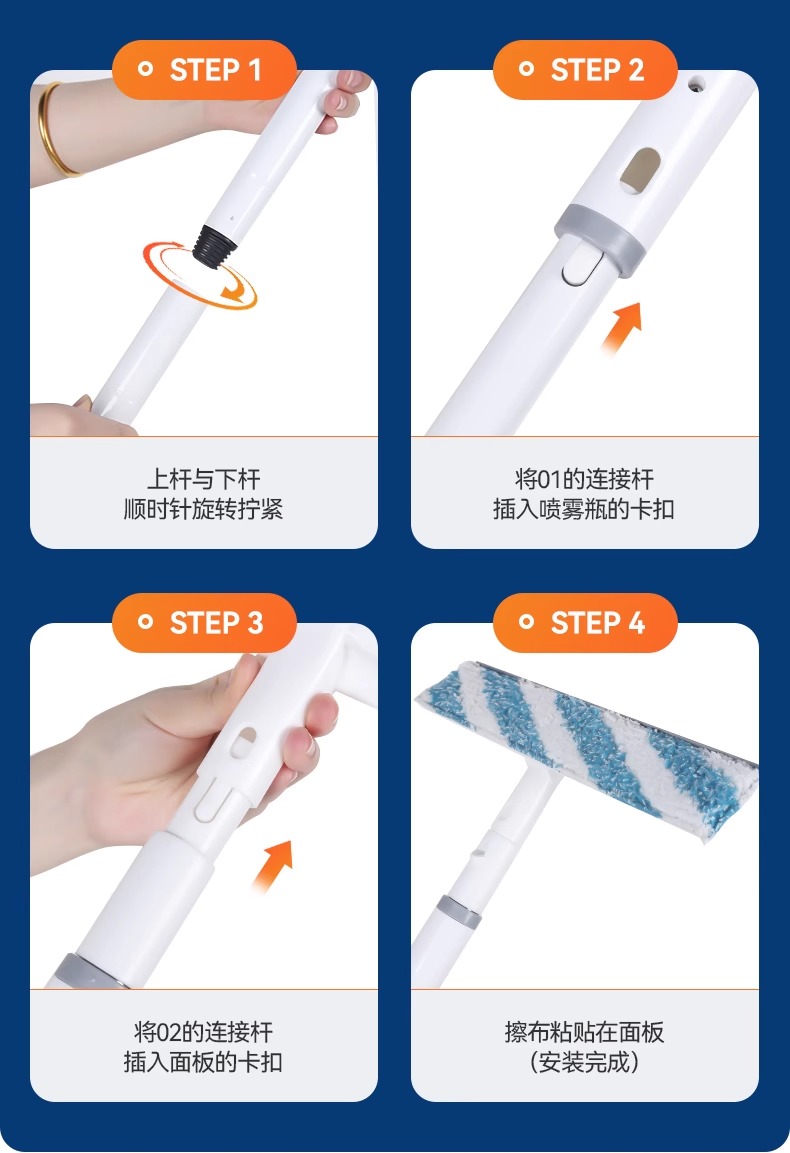 STEP 1

上杆与下杆
顺时针旋转拧紧

STEP 2

将01的连接杆
插入喷雾瓶的卡扣

STEP 3

将02的连接杆
插入面板的卡扣

STEP 4

擦布粘贴在面板
（安装完成）