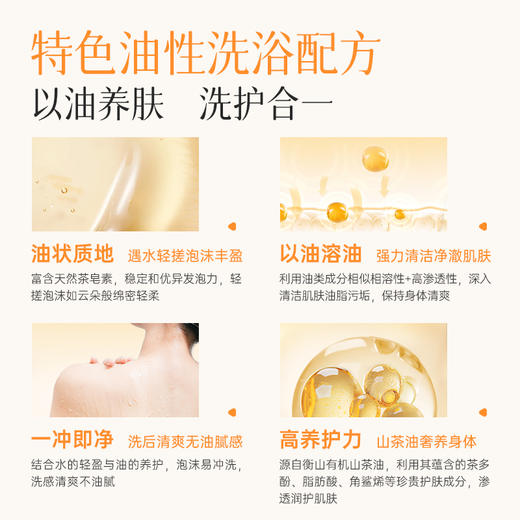 特色油性洗浴配方

以油养肤　洗护合一

油状质地　遇水轻搓泡沫丰盈

富含天然茶皂素，稳定和优异发泡力，轻搓泡沫如云朵般绵密轻柔

以油溶油　强力清洁净澈肌肤

利用油类成分相似相溶性+高渗透性，深入清洁肌肤油脂污垢，保持身体清爽

一冲即净　洗后清爽无油腻感

结合水的轻盈与油的养护，泡沫易冲洗，洗感清爽不油腻

高养护力　山茶油奢养身体

源自衡山有机山茶油，利用其蕴含的茶多酚、脂肪酸、角鲨烯等珍贵护肤成分，渗透润护肌肤