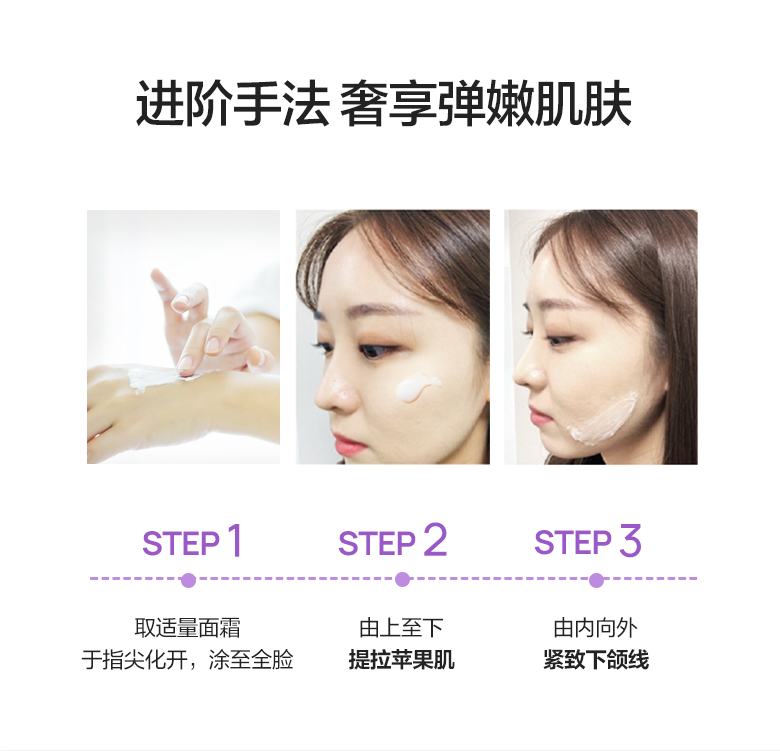 进阶手法 奢享弹嫩肌肤

STEP 1

取适量面霜
于指尖化开，涂至全脸

STEP 2

由上至下
提拉苹果肌

STEP 3

由内向外
紧致下颌线