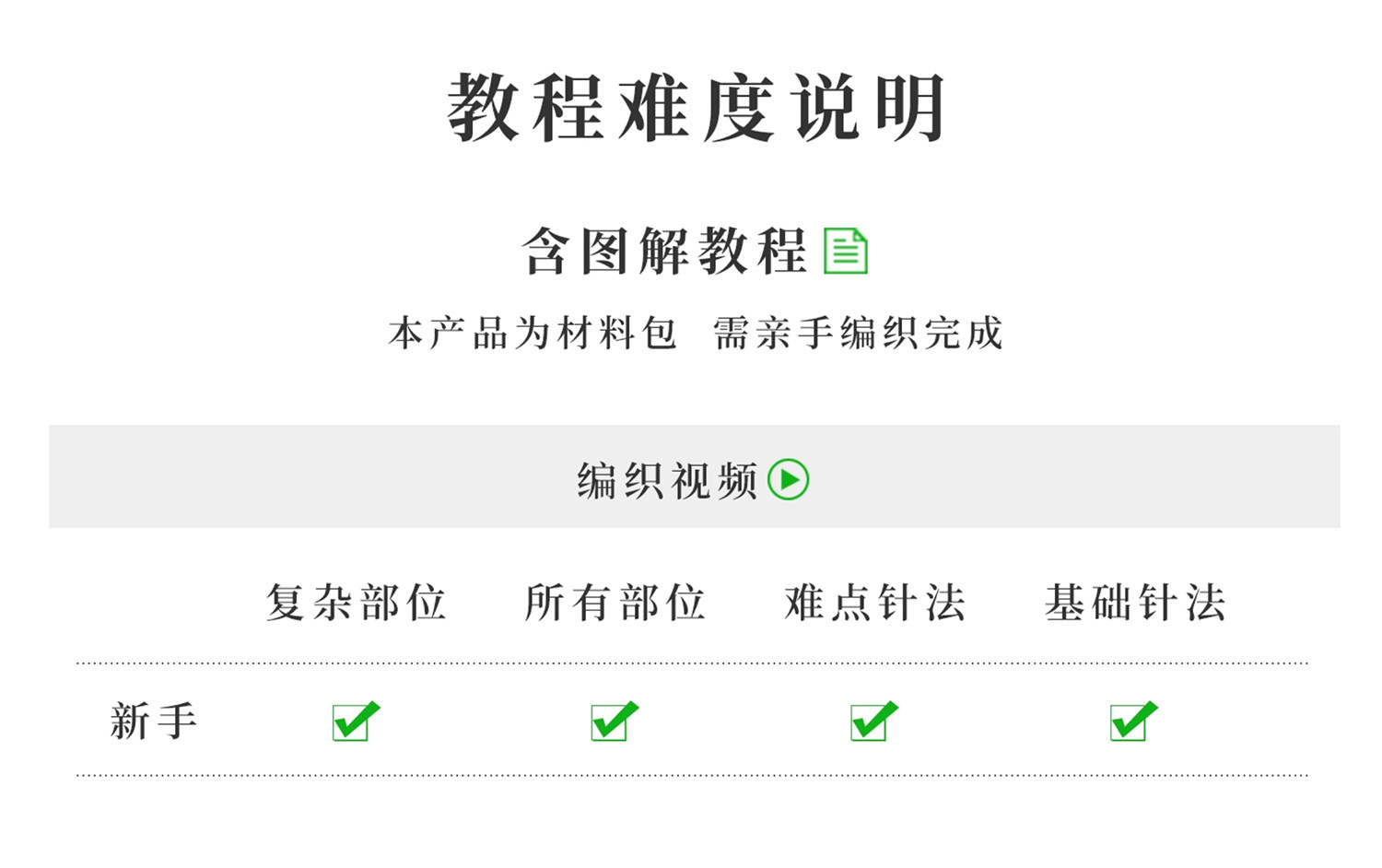 教程难度说明

含图解教程

本产品为材料包 需亲手编织完成

编织视频

|  | 复杂部位 | 所有部位 | 难点针法 | 基础针法 |
|---|---|---|---|---|
| 新手 | ☑ | ☑ | ☑ | ☑ |