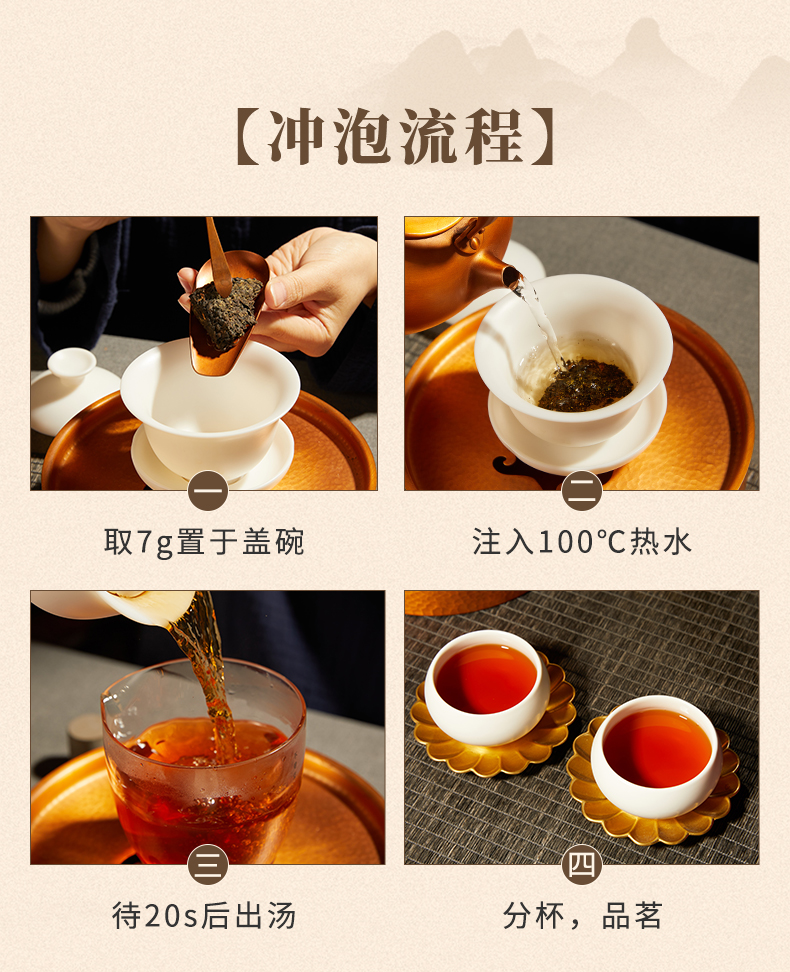 【冲泡流程】

一
取7g置于盖碗

二
注入100℃热水

三
待20s后出汤

四
分杯，品茗