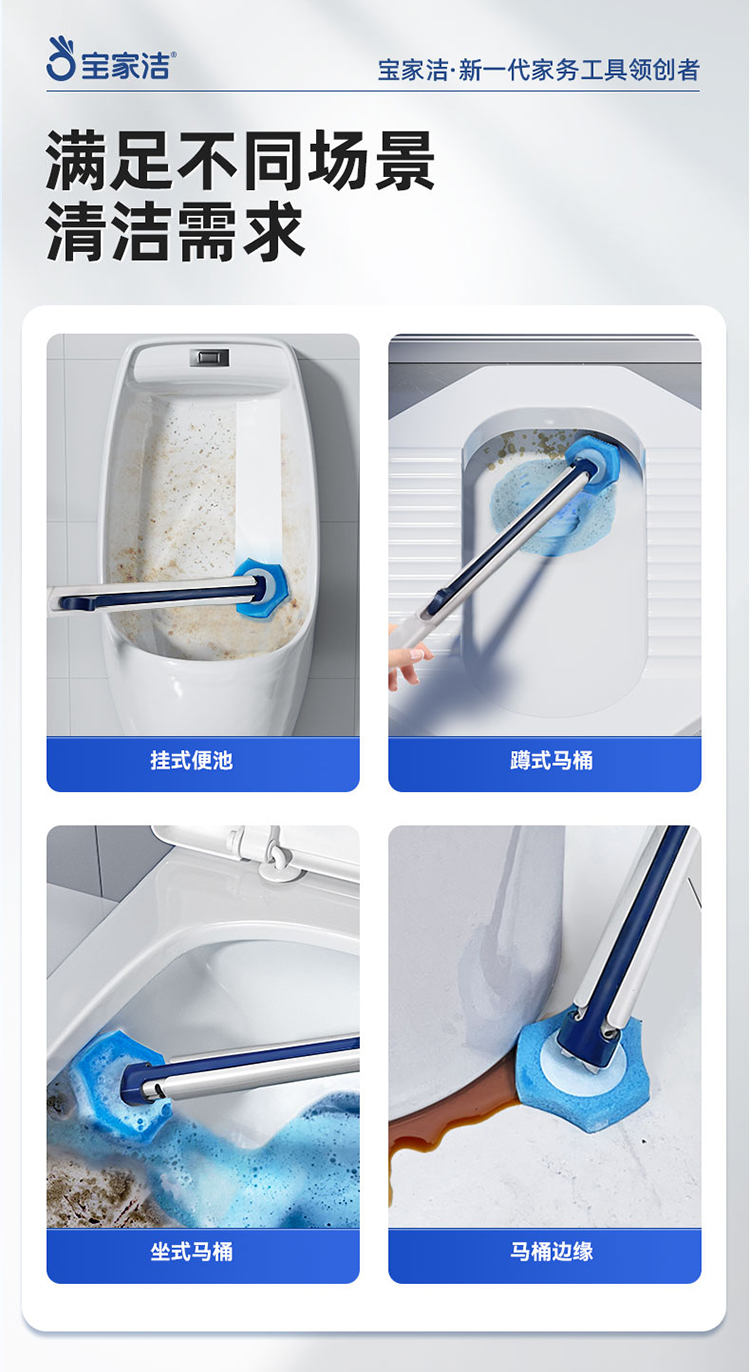 宝家洁®

宝家洁·新一代家务工具领创者

满足不同场景
清洁需求

挂式便池

蹲式马桶

坐式马桶

马桶边缘