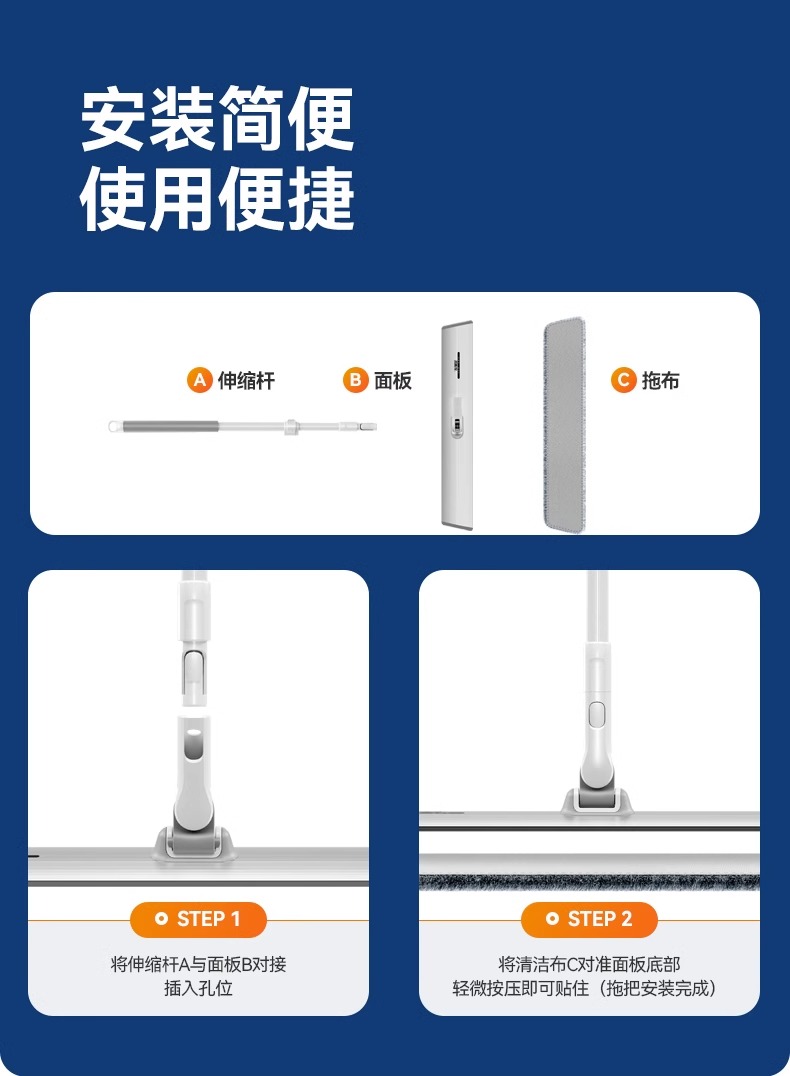 安装简便
使用便捷

A 伸缩杆

B 面板

C 拖布

STEP 1

将伸缩杆A与面板B对接
插入孔位

STEP 2

将清洁布C对准面板底部
轻微按压即可贴住（拖把安装完成）