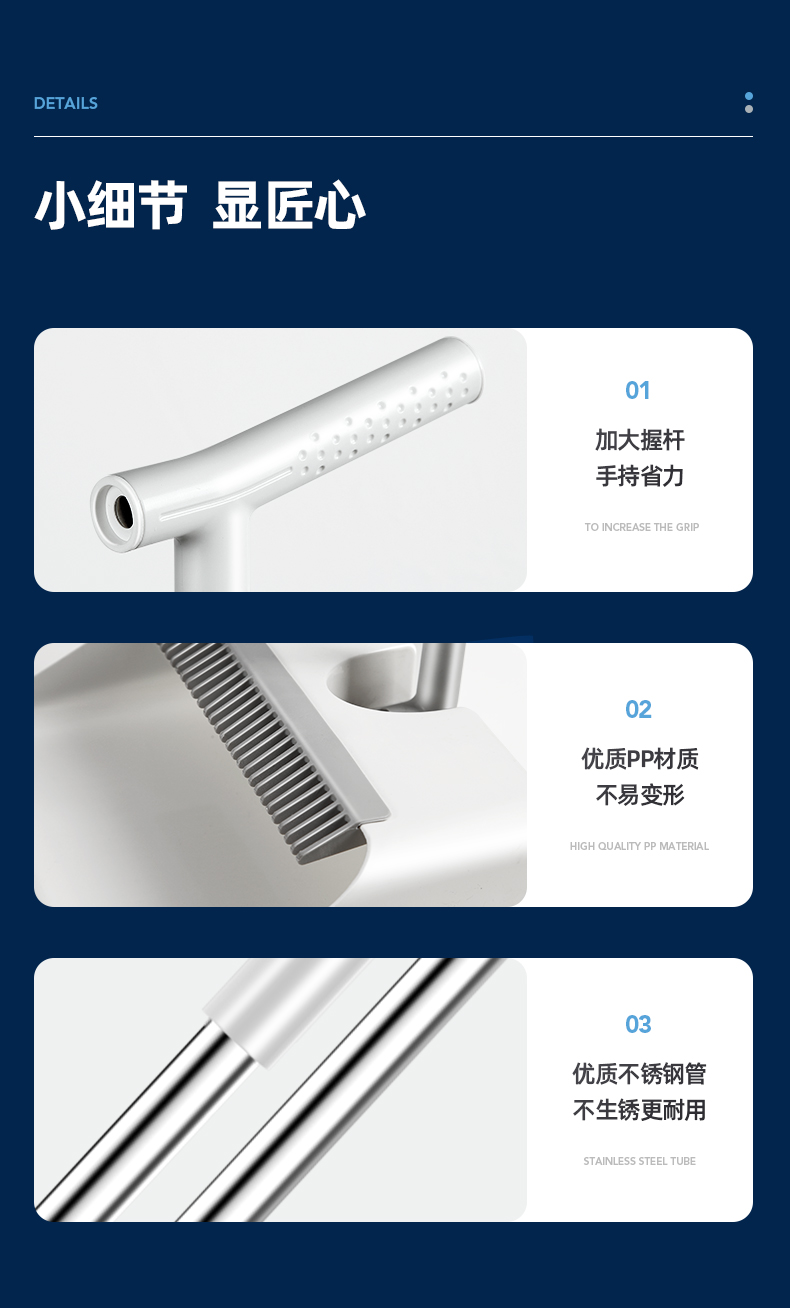 DETAILS

小细节 显匠心

01

加大握杆
手持省力

TO INCREASE THE GRIP

02

优质PP材质
不易变形

HIGH QUALITY PP MATERIAL

03

优质不锈钢管
不生锈更耐用

STAINLESS STEEL TUBE