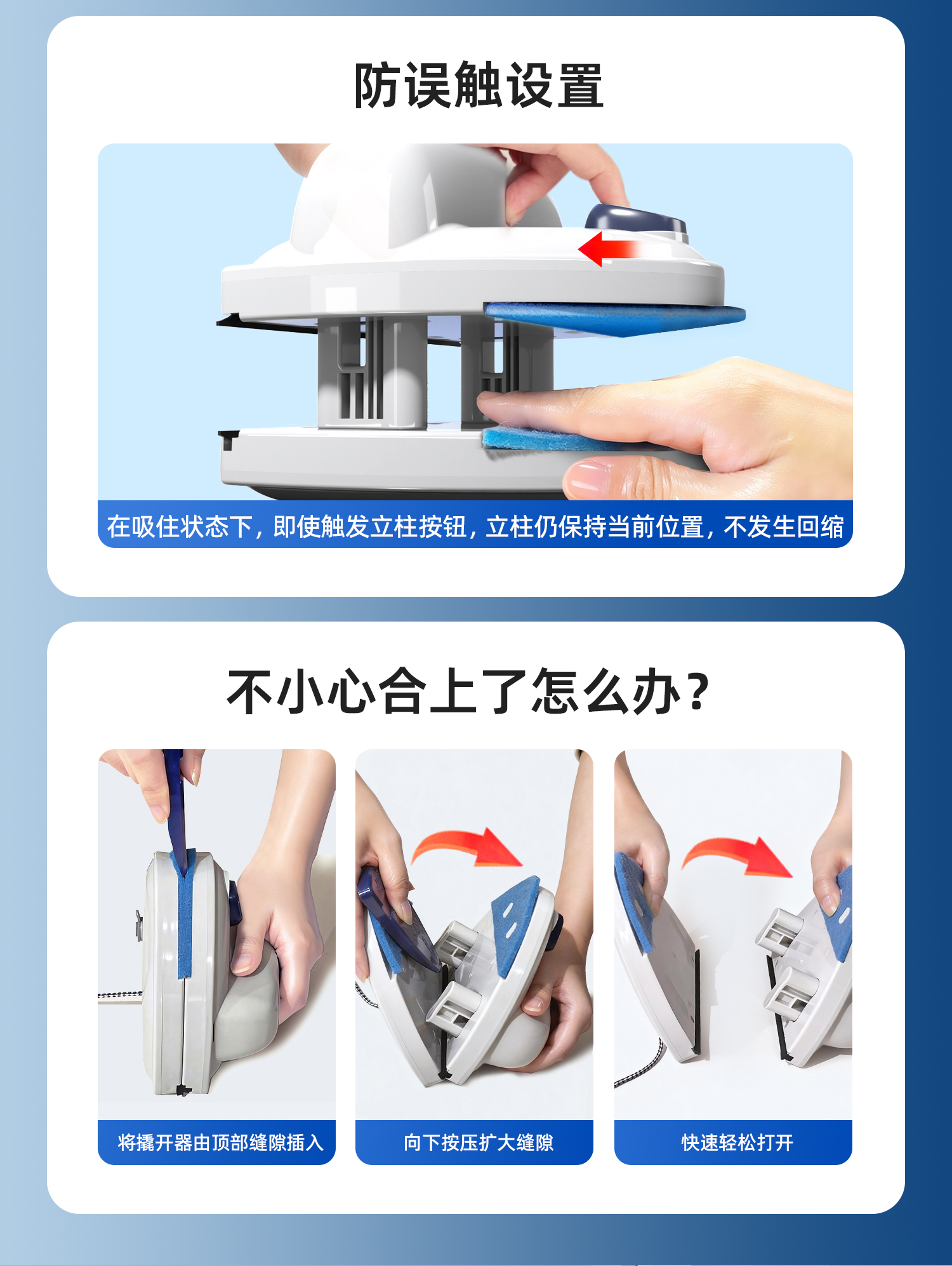 防误触设置

在吸住状态下，即使触发立柱按钮，立柱仍保持当前位置，不发生回缩

不小心合上了怎么办？

将撬开器由顶部缝隙插入

向下按压扩大缝隙

快速轻松打开