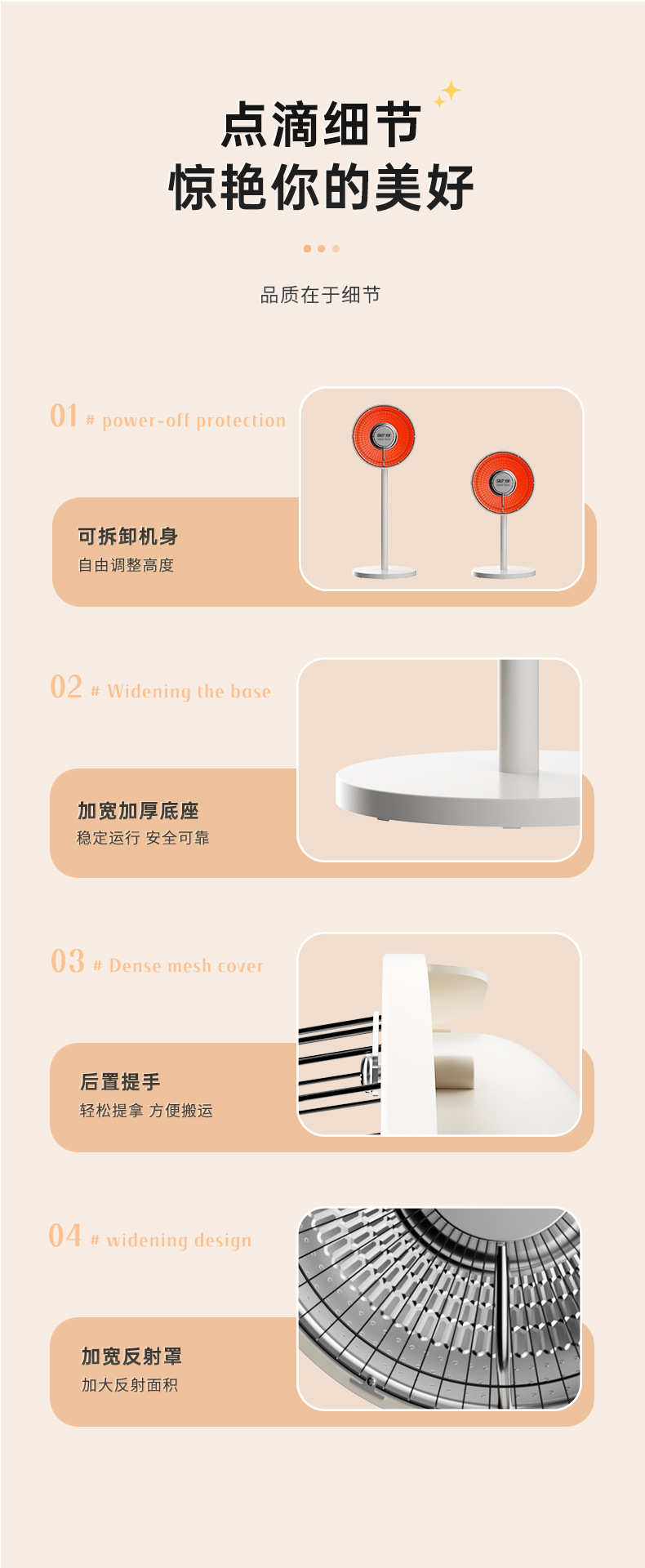 点滴细节
惊艳你的美好

品质在于细节

01 # power-off protection

可拆卸机身
自由调整高度

02 # Widening the base

加宽加厚底座
稳定运行 安全可靠

03 # Dense mesh cover

后置提手
轻松提拿 方便搬运

04 # widening design

加宽反射罩
加大反射面积